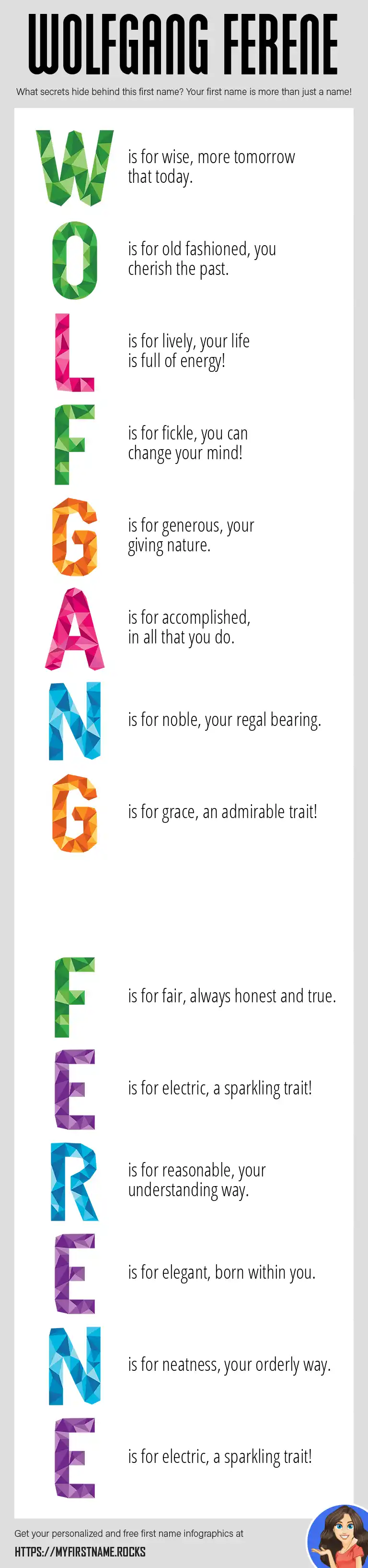 WOLFGANG FERENE

What secrets hide behind this first name? Your first name is more than just a name!

W is for wise, more tomorrow that today.

O is for old fashioned, you cherish the past.

L is for lively, your life is full of energy!

F is for fickle, you can change your mind!

G is for generous, your giving nature.

A is for accomplished, in all that you do.

N is for noble, your regal bearing.

G is for grace, an admirable trait!

F is for fair, always honest and true.

E is for electric, a sparkling trait!

R is for reasonable, your understanding way.

E is for elegant, born within you.

N is for neatness, your orderly way.

E is for electric, a sparkling trait!

Get your personalized and free first name infographics at

HTTPS://MYFIRSTNAME.ROCKS