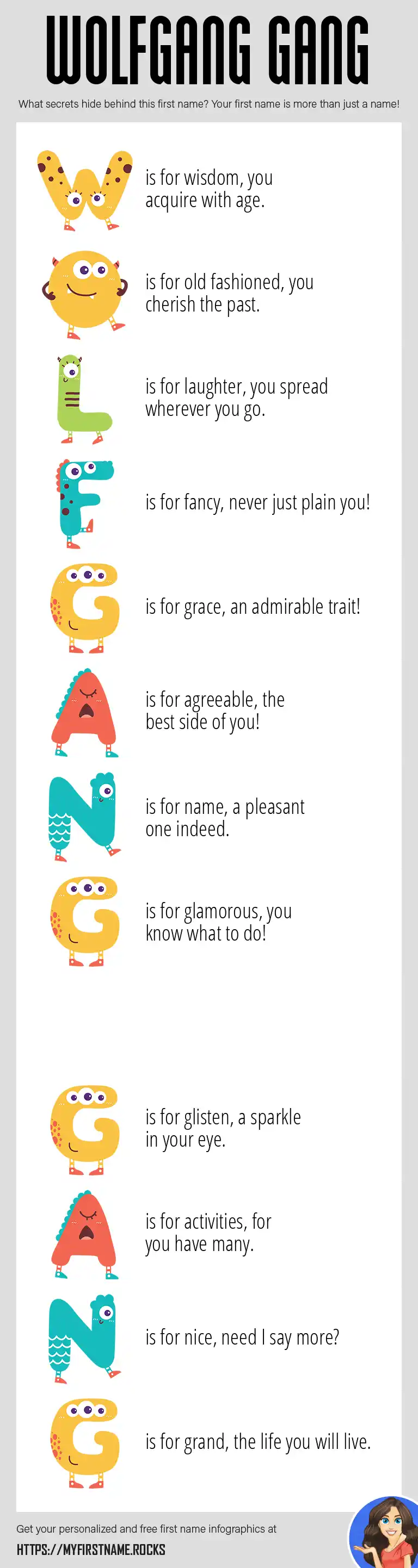 WOLFGANG GANG

What secrets hide behind this first name? Your first name is more than just a name!

W is for wisdom, you acquire with age.

O is for old fashioned, you cherish the past.

L is for laughter, you spread wherever you go.

F is for fancy, never just plain you!

G is for grace, an admirable trait!

A is for agreeable, the best side of you!

N is for name, a pleasant one indeed.

G is for glamorous, you know what to do!

G is for glisten, a sparkle in your eye.

A is for activities, for you have many.

N is for nice, need I say more?

G is for grand, the life you will live.

Get your personalized and free first name infographics at

HTTPS://MYFIRSTNAME.ROCKS