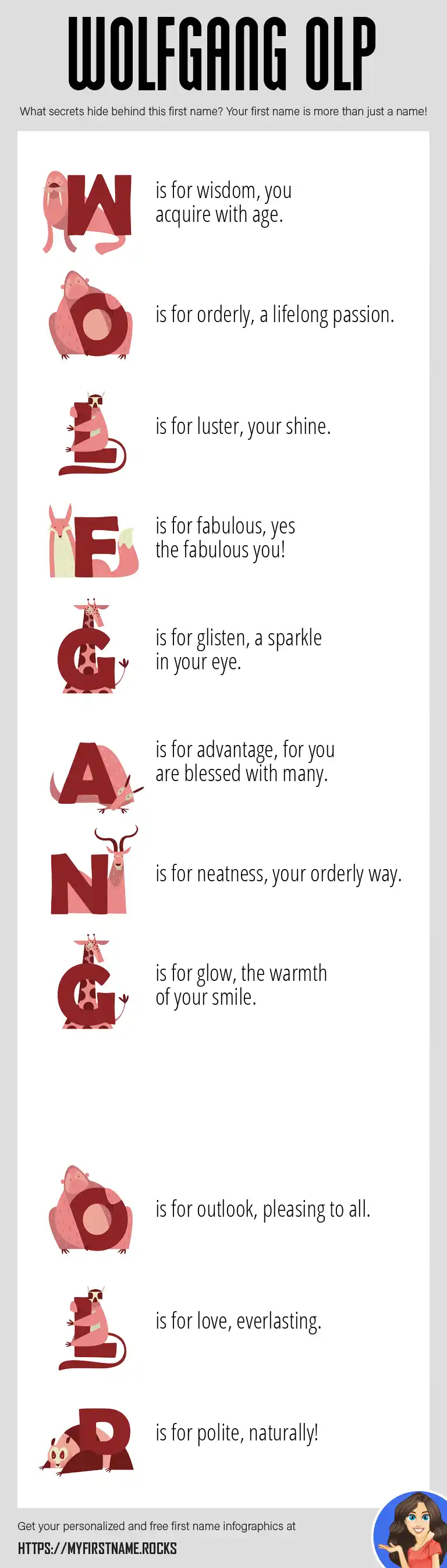 WOLFGANG OLP

What secrets hide behind this first name? Your first name is more than just a name!

W is for wisdom, you acquire with age.

O is for orderly, a lifelong passion.

L is for luster, your shine.

F is for fabulous, yes the fabulous you!

G is for glisten, a sparkle in your eye.

A is for advantage, for you are blessed with many.

N is for neatness, your orderly way.

G is for glow, the warmth of your smile.

O is for outlook, pleasing to all.

L is for love, everlasting.

P is for polite, naturally!

Get your personalized and free first name infographics at

HTTPS://MYFIRSTNAME.ROCKS