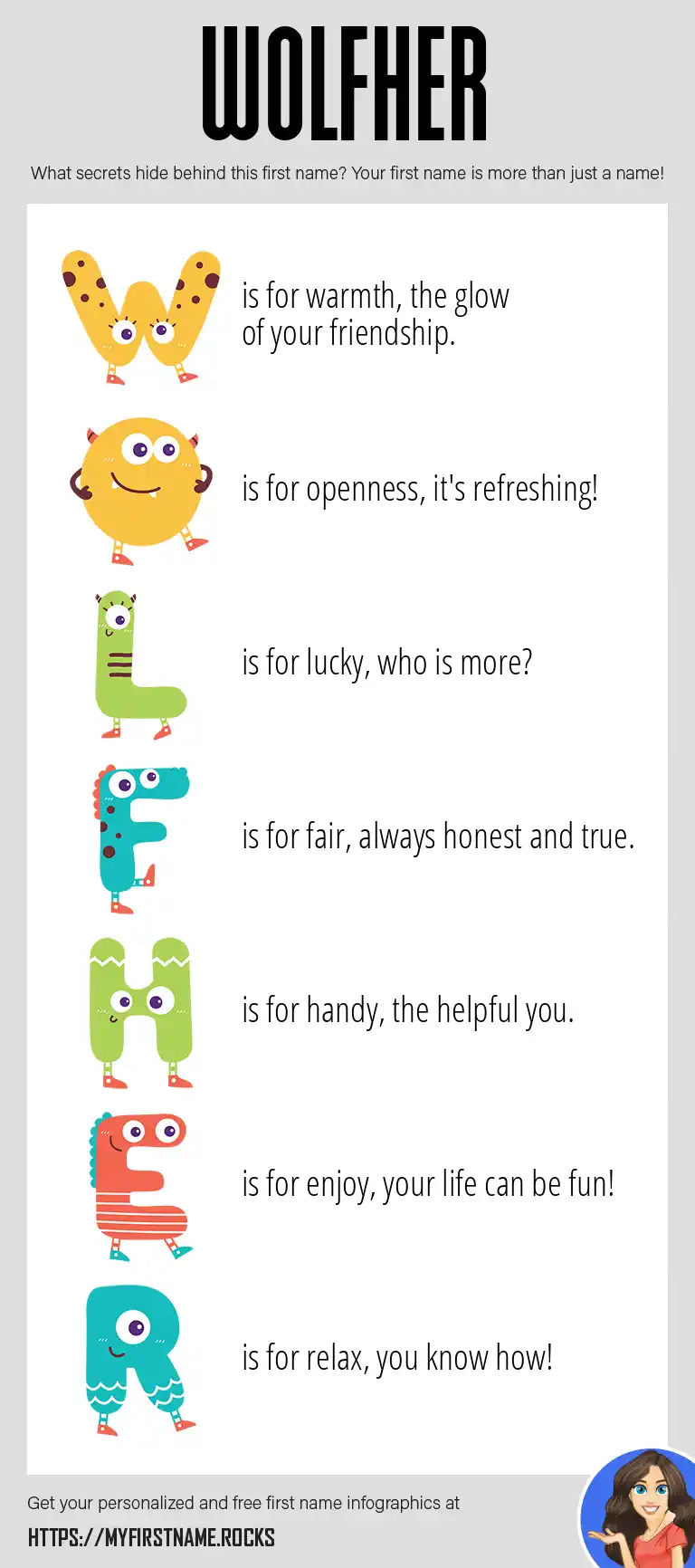 WOLFHER

What secrets hide behind this first name? Your first name is more than just a name!

W is for warmth, the glow of your friendship.

O is for openness, it's refreshing!

L is for lucky, who is more?

F is for fair, always honest and true.

H is for handy, the helpful you.

E is for enjoy, your life can be fun!

R is for relax, you know how!

Get your personalized and free first name infographics at

HTTPS://MYFIRSTNAME.ROCKS