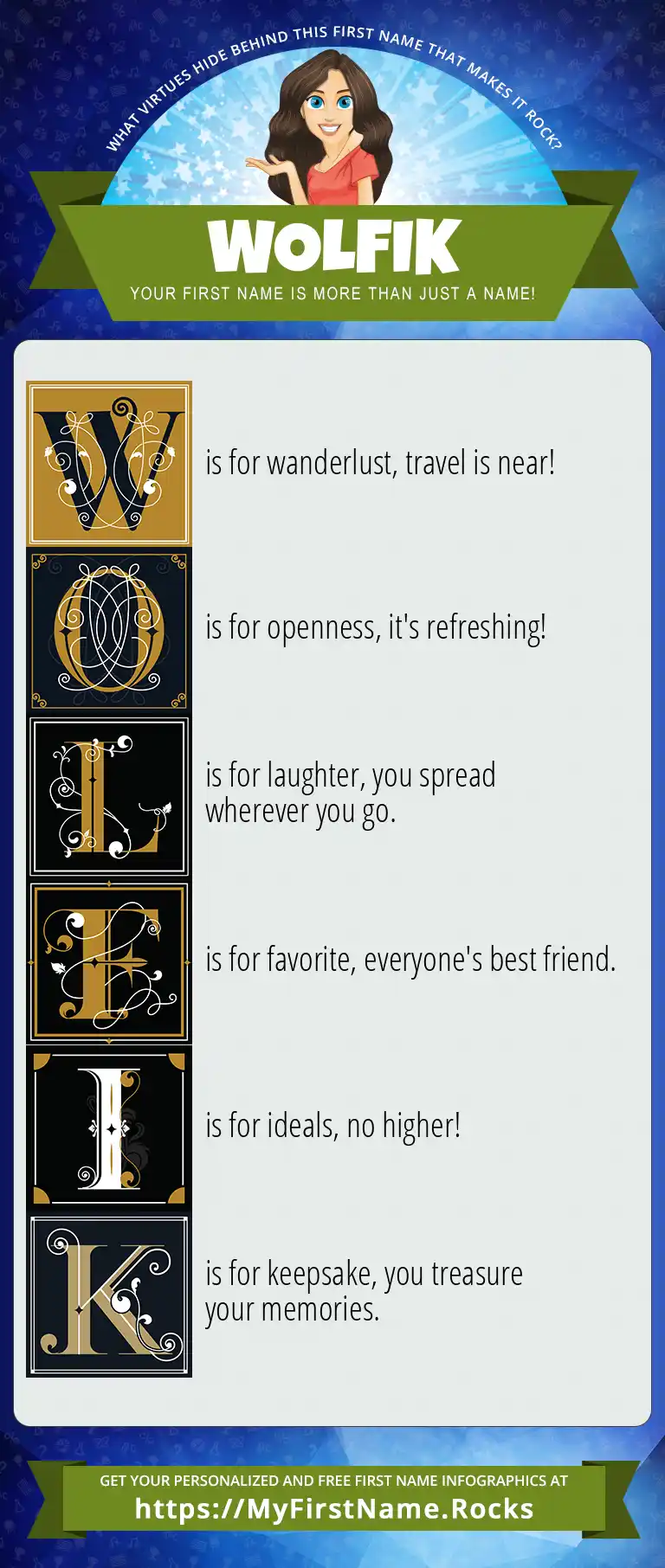 WHAT VIRTUES HIDE BEHIND THIS FIRST NAME THAT MAKES IT ROCK?

WOLFIK

YOUR FIRST NAME IS MORE THAN JUST A NAME!

W is for wanderlust, travel is near!

O is for openness, it's refreshing!

L is for laughter, you spread wherever you go.

F is for favorite, everyone's best friend.

I is for ideals, no higher!

K is for keepsake, you treasure your memories.

GET YOUR PERSONALIZED AND FREE FIRST NAME INFOGRAPHICS AT

https://MyFirstName.Rocks