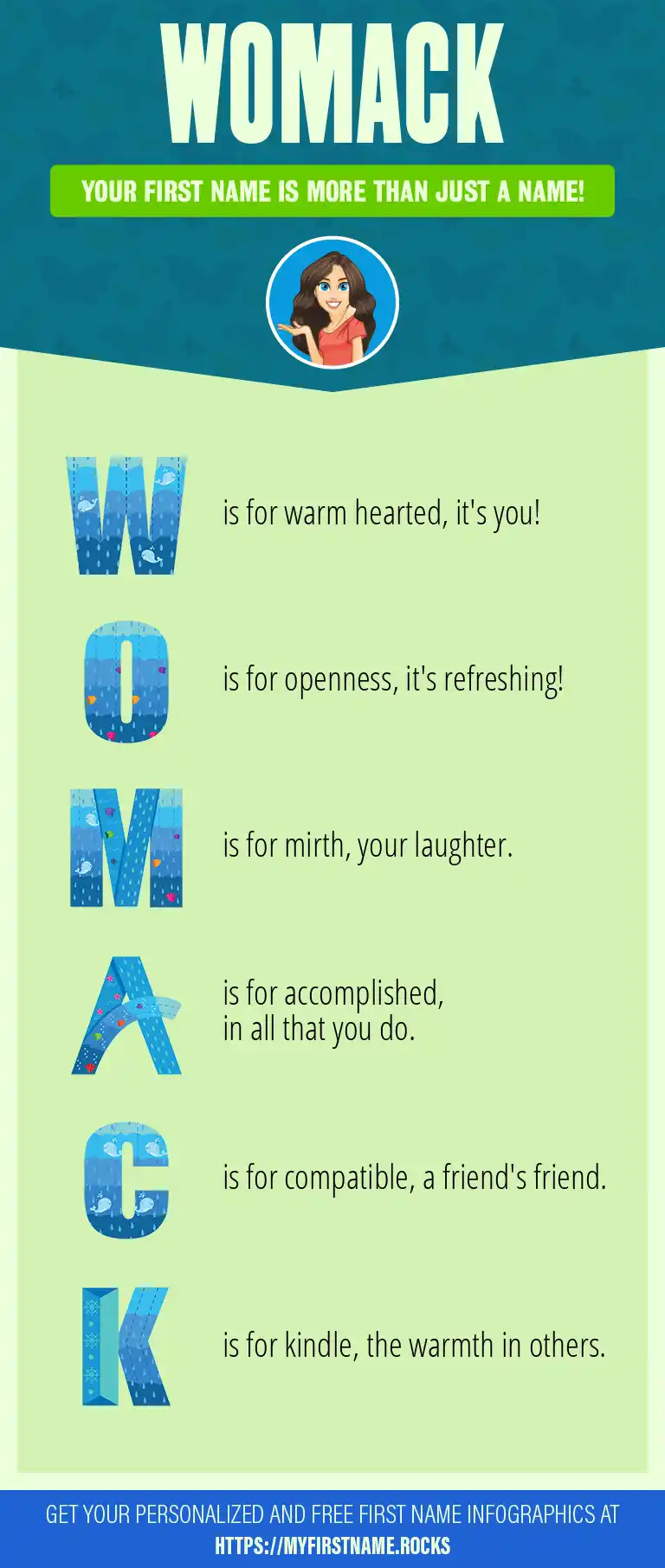 WOMACK

YOUR FIRST NAME IS MORE THAN JUST A NAME!

W is for warm hearted, it's you!

O is for openness, it's refreshing!

M is for mirth, your laughter.

A is for accomplished, in all that you do.

C is for compatible, a friend's friend.

K is for kindle, the warmth in others.

GET YOUR PERSONALIZED AND FREE FIRST NAME INFOGRAPHICS AT HTTPS://MYFIRSTNAME.ROCKS