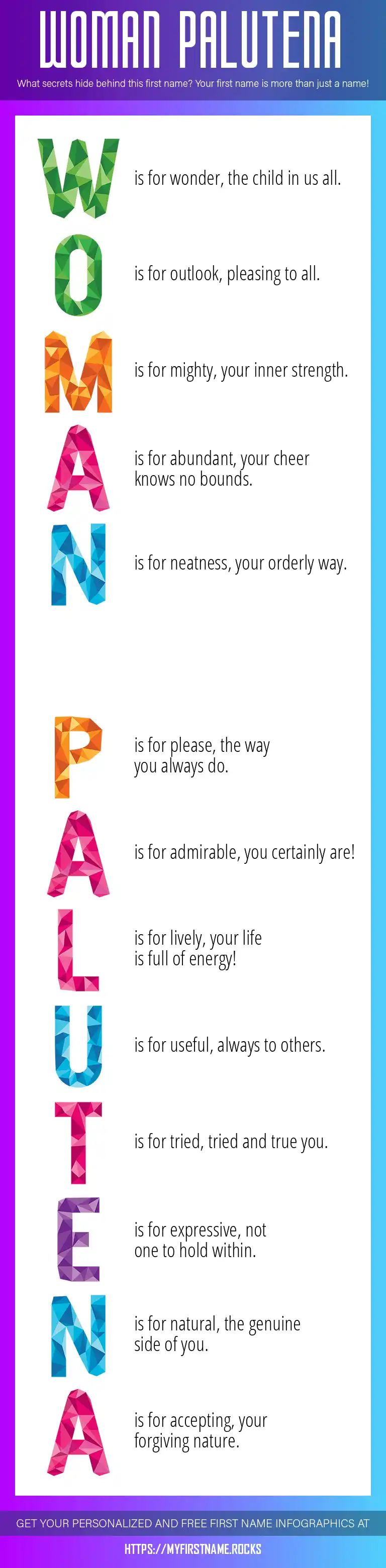 WOMAN PALUTENA

What secrets hide behind this first name? Your first name is more than just a name!

W is for wonder, the child in us all.

O is for outlook, pleasing to all.

M is for mighty, your inner strength.

A is for abundant, your cheer knows no bounds.

N is for neatness, your orderly way.

P is for please, the way you always do.

A is for admirable, you certainly are!

L is for lively, your life is full of energy!

U is for useful, always to others.

T is for tried, tried and true you.

E is for expressive, not one to hold within.

N is for natural, the genuine side of you.

A is for accepting, your forgiving nature.

GET YOUR PERSONALIZED AND FREE FIRST NAME INFOGRAPHICS AT

HTTPS://MYFIRSTNAME.ROCKS