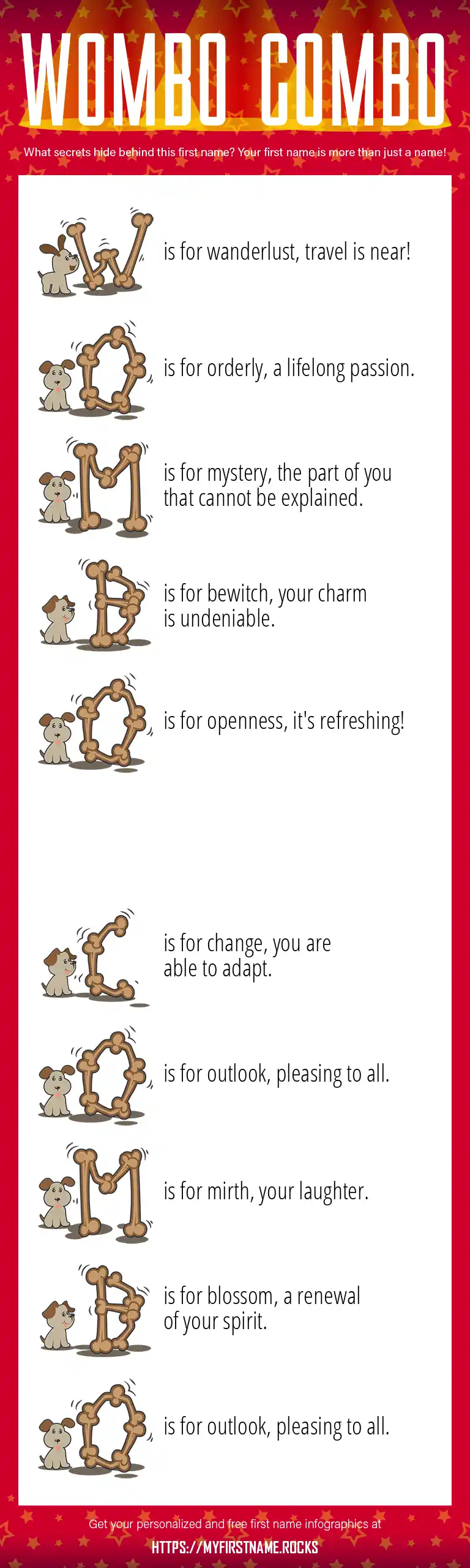 WOMBO COMBO

What secrets hide behind this first name? Your first name is more than just a name!

W is for wanderlust, travel is near!

O is for orderly, a lifelong passion.

M is for mystery, the part of you that cannot be explained.

B is for bewitch, your charm is undeniable.

O is for openness, it's refreshing!

C is for change, you are able to adapt.

O is for outlook, pleasing to all.

M is for mirth, your laughter.

B is for blossom, a renewal of your spirit.

O is for outlook, pleasing to all.

Get your personalized and free first name infographics at

HTTPS://MYFIRSTNAME.ROCKS