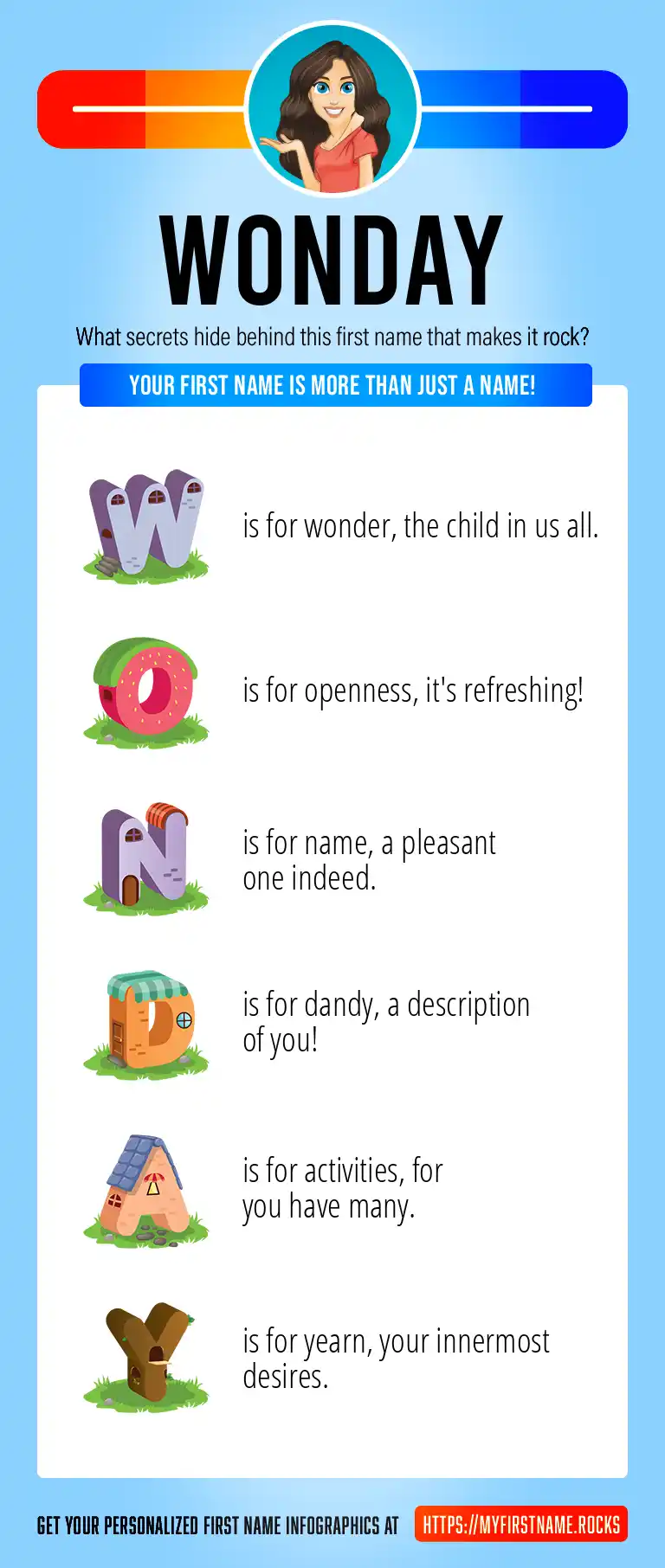 WONDAY

What secrets hide behind this first name that makes it rock?

YOUR FIRST NAME IS MORE THAN JUST A NAME!

W is for wonder, the child in us all.

O is for openness, it's refreshing!

N is for name, a pleasant one indeed.

D is for dandy, a description of you!

A is for activities, for you have many.

Y is for yearn, your innermost desires.

GET YOUR PERSONALIZED FIRST NAME INFOGRAPHICS AT HTTPS://MYFIRSTNAME.ROCKS