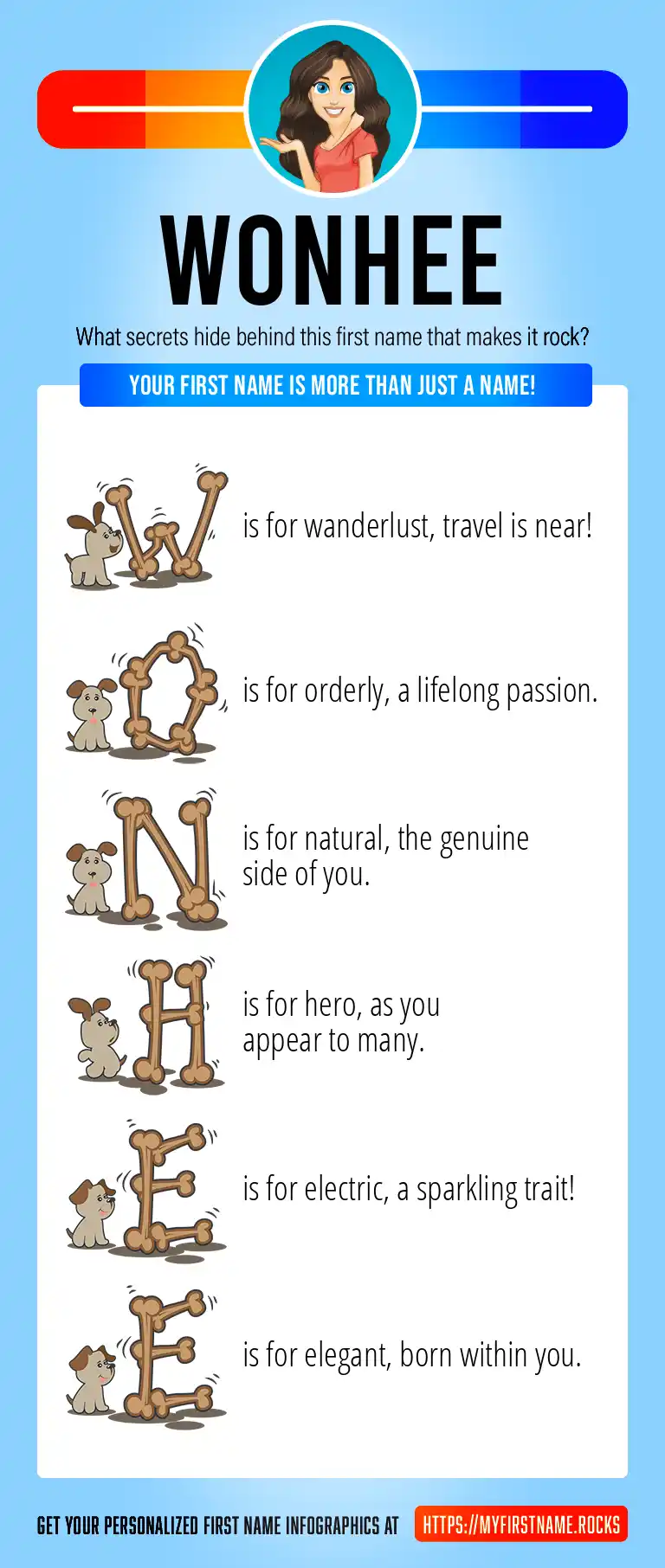 WONHEE

What secrets hide behind this first name that makes it rock?

YOUR FIRST NAME IS MORE THAN JUST A NAME!

W is for wanderlust, travel is near!

O is for orderly, a lifelong passion.

N is for natural, the genuine side of you.

H is for hero, as you appear to many.

E is for electric, a sparkling trait!

E is for elegant, born within you.

GET YOUR PERSONALIZED FIRST NAME INFOGRAPHICS AT HTTPS://MYFIRSTNAME.ROCKS