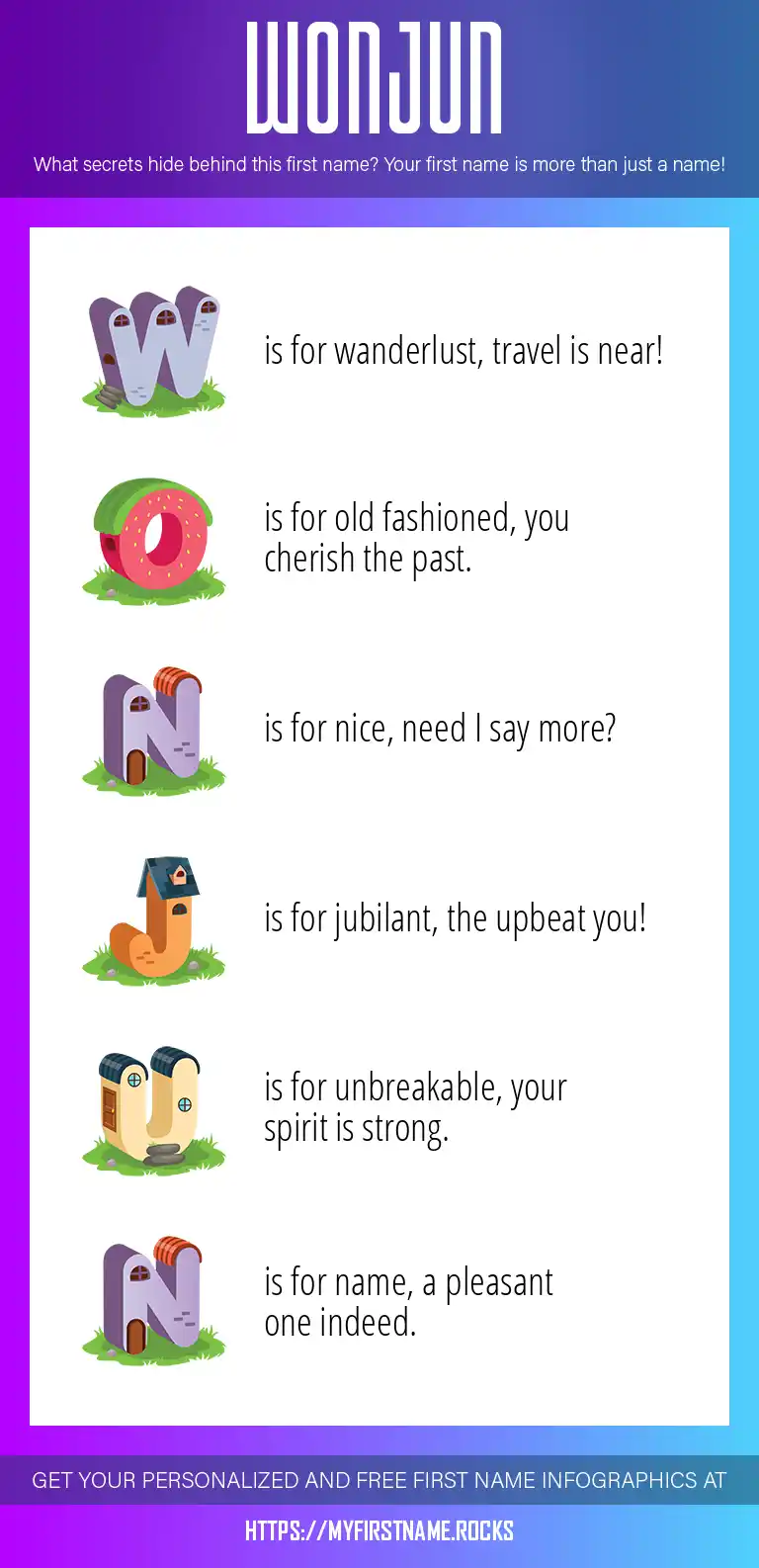 WONJUN

What secrets hide behind this first name? Your first name is more than just a name!

W is for wanderlust, travel is near!

O is for old fashioned, you cherish the past.

N is for nice, need I say more?

J is for jubilant, the upbeat you!

U is for unbreakable, your spirit is strong.

N is for name, a pleasant one indeed.

GET YOUR PERSONALIZED AND FREE FIRST NAME INFOGRAPHICS AT

HTTPS://MYFIRSTNAME.ROCKS