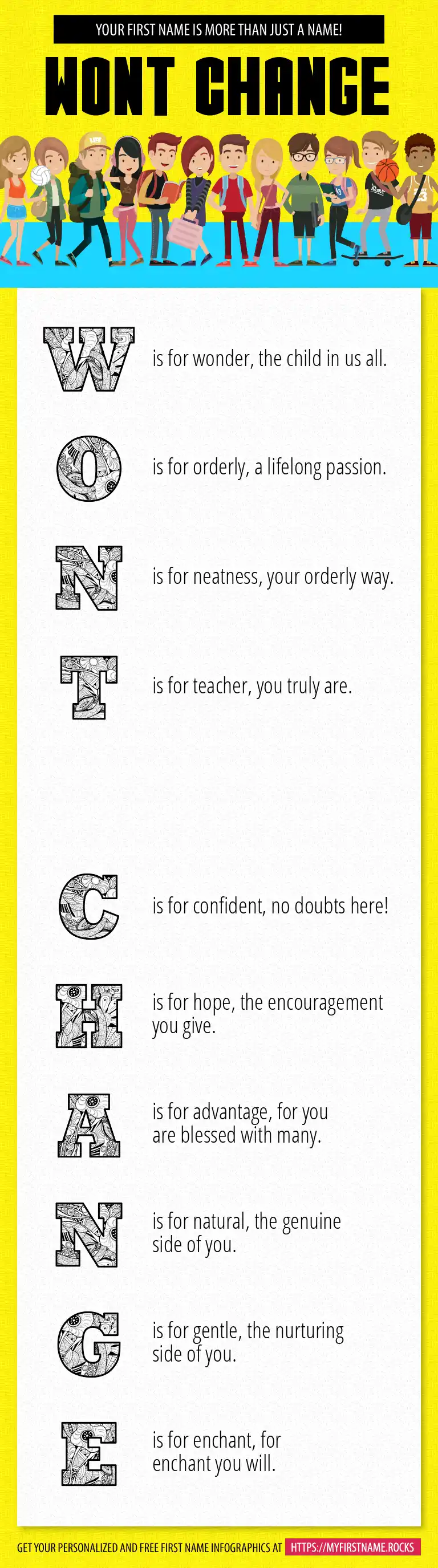 YOUR FIRST NAME IS MORE THAN JUST A NAME!

WONT CHANGE

W is for wonder, the child in us all.

O is for orderly, a lifelong passion.

N is for neatness, your orderly way.

T is for teacher, you truly are.

C is for confident, no doubts here!

H is for hope, the encouragement you give.

A is for advantage, for you are blessed with many.

N is for natural, the genuine side of you.

G is for gentle, the nurturing side of you.

E is for enchant, for enchant you will.

GET YOUR PERSONALIZED AND FREE FIRST NAME INFOGRAPHICS AT HTTPS://MYFIRSTNAME.ROCKS