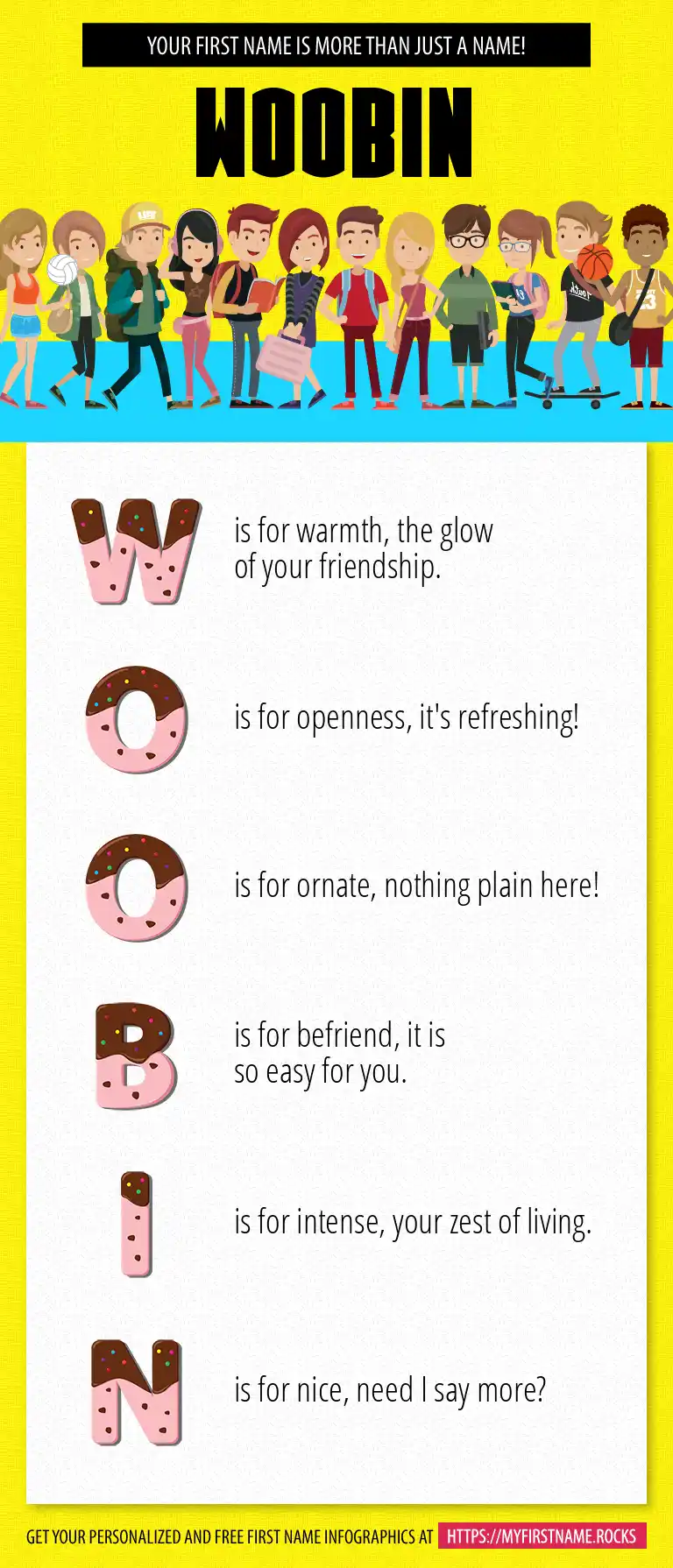 YOUR FIRST NAME IS MORE THAN JUST A NAME!

WOOBIN

W is for warmth, the glow of your friendship.

O is for openness, it's refreshing!

O is for ornate, nothing plain here!

B is for befriend, it is so easy for you.

I is for intense, your zest of living.

N is for nice, need I say more?

GET YOUR PERSONALIZED AND FREE FIRST NAME INFOGRAPHICS AT HTTPS://MYFIRSTNAME.ROCKS