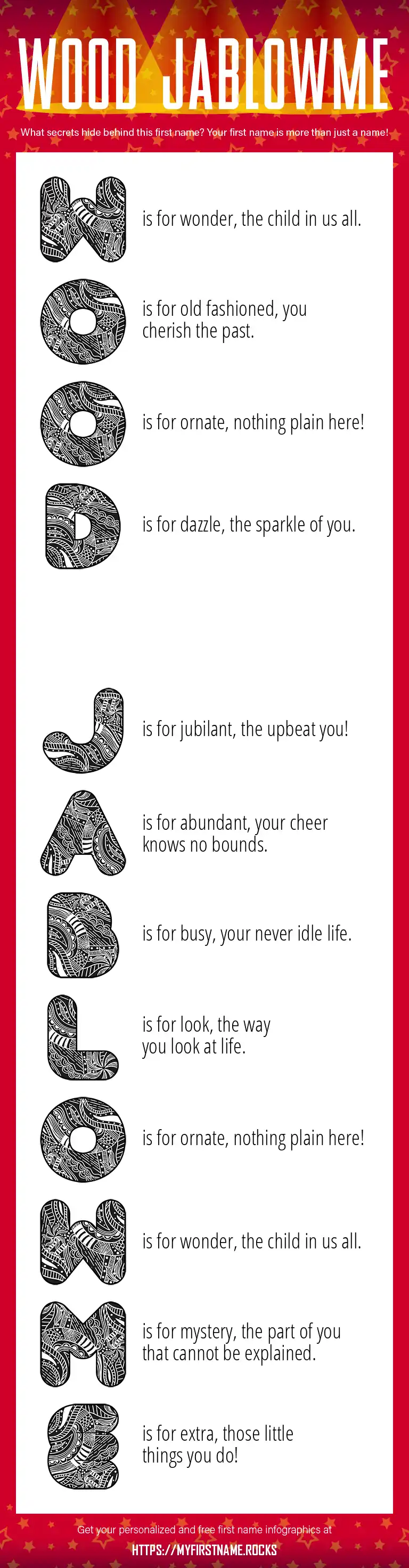 WOOD JABLOWME

What secrets hide behind this first name? Your first name is more than just a name!

W is for wonder, the child in us all.

O is for old fashioned, you cherish the past.

O is for ornate, nothing plain here!

D is for dazzle, the sparkle of you.

J is for jubilant, the upbeat you!

A is for abundant, your cheer knows no bounds.

B is for busy, your never idle life.

L is for look, the way you look at life.

O is for ornate, nothing plain here!

W is for wonder, the child in us all.

M is for mystery, the part of you that cannot be explained.

E is for extra, those little things you do!

Get your personalized and free first name infographics at

HTTPS://MYFIRSTNAME.ROCKS