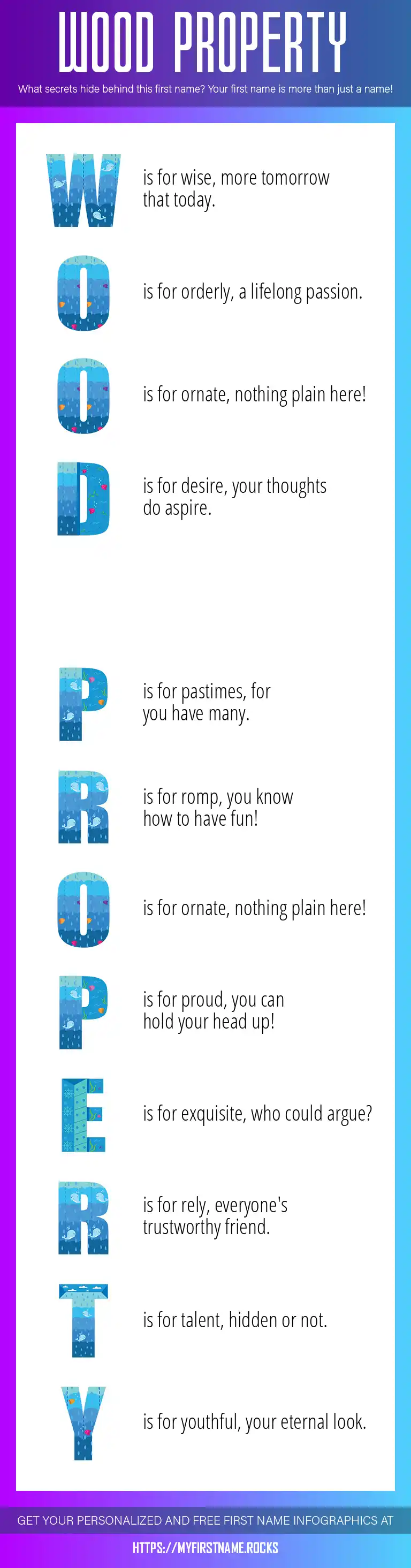 WOOD PROPERTY

What secrets hide behind this first name? Your first name is more than just a name!

W is for wise, more tomorrow that today.

O is for orderly, a lifelong passion.

O is for ornate, nothing plain here!

D is for desire, your thoughts do aspire.

P is for pastimes, for you have many.

R is for romp, you know how to have fun!

O is for ornate, nothing plain here!

P is for proud, you can hold your head up!

E is for exquisite, who could argue?

R is for rely, everyone's trustworthy friend.

T is for talent, hidden or not.

Y is for youthful, your eternal look.

GET YOUR PERSONALIZED AND FREE FIRST NAME INFOGRAPHICS AT

HTTPS://MYFIRSTNAME.ROCKS