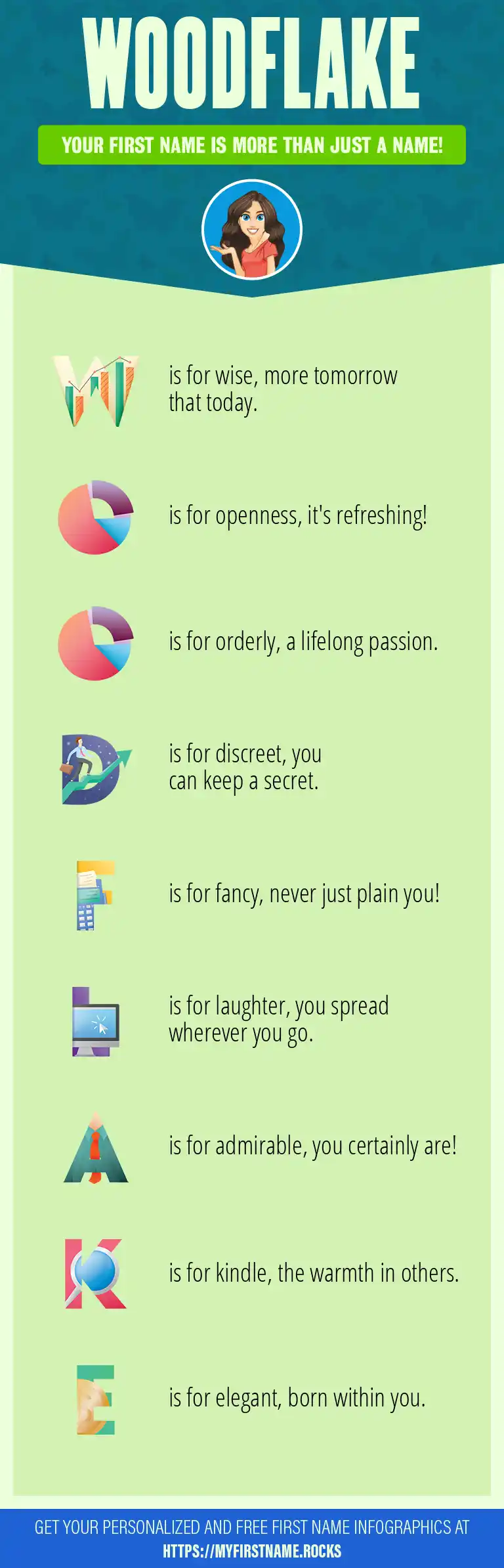 WOODFLAKE

YOUR FIRST NAME IS MORE THAN JUST A NAME!

W is for wise, more tomorrow that today.

O is for openness, it's refreshing!

O is for orderly, a lifelong passion.

D is for discreet, you can keep a secret.

F is for fancy, never just plain you!

L is for laughter, you spread wherever you go.

A is for admirable, you certainly are!

K is for kindle, the warmth in others.

E is for elegant, born within you.

GET YOUR PERSONALIZED AND FREE FIRST NAME INFOGRAPHICS AT HTTPS://MYFIRSTNAME.ROCKS