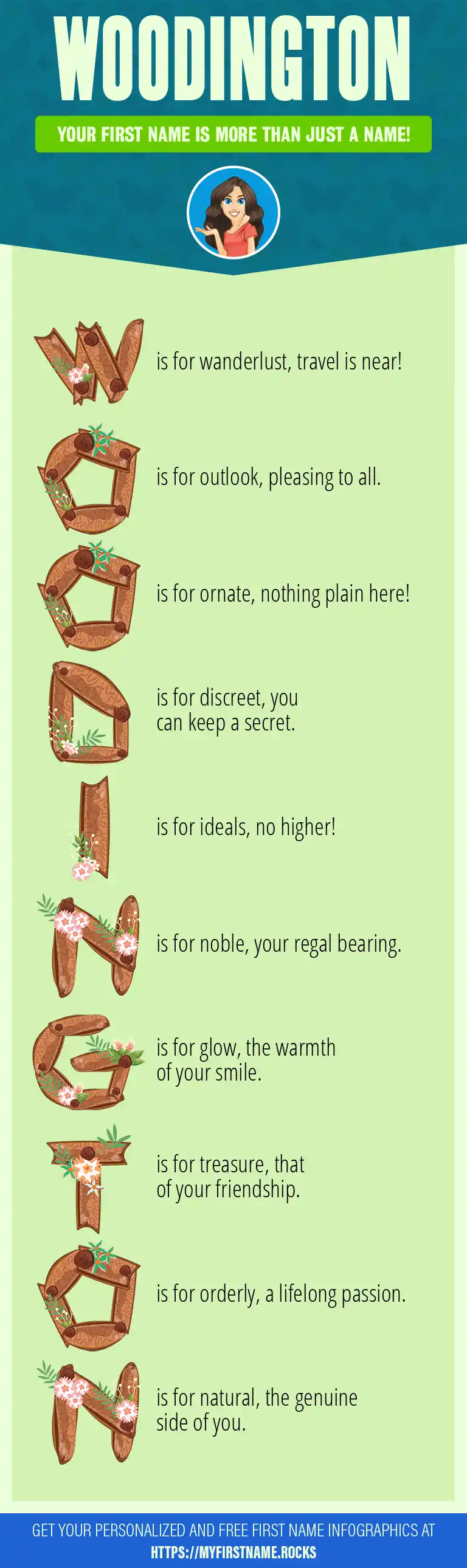 WOODINGTON

YOUR FIRST NAME IS MORE THAN JUST A NAME!

W is for wanderlust, travel is near!

O is for outlook, pleasing to all.

O is for ornate, nothing plain here!

D is for discreet, you can keep a secret.

I is for ideals, no higher!

N is for noble, your regal bearing.

G is for glow, the warmth of your smile.

T is for treasure, that of your friendship.

O is for orderly, a lifelong passion.

N is for natural, the genuine side of you.

GET YOUR PERSONALIZED AND FREE FIRST NAME INFOGRAPHICS AT HTTPS://MYFIRSTNAME.ROCKS