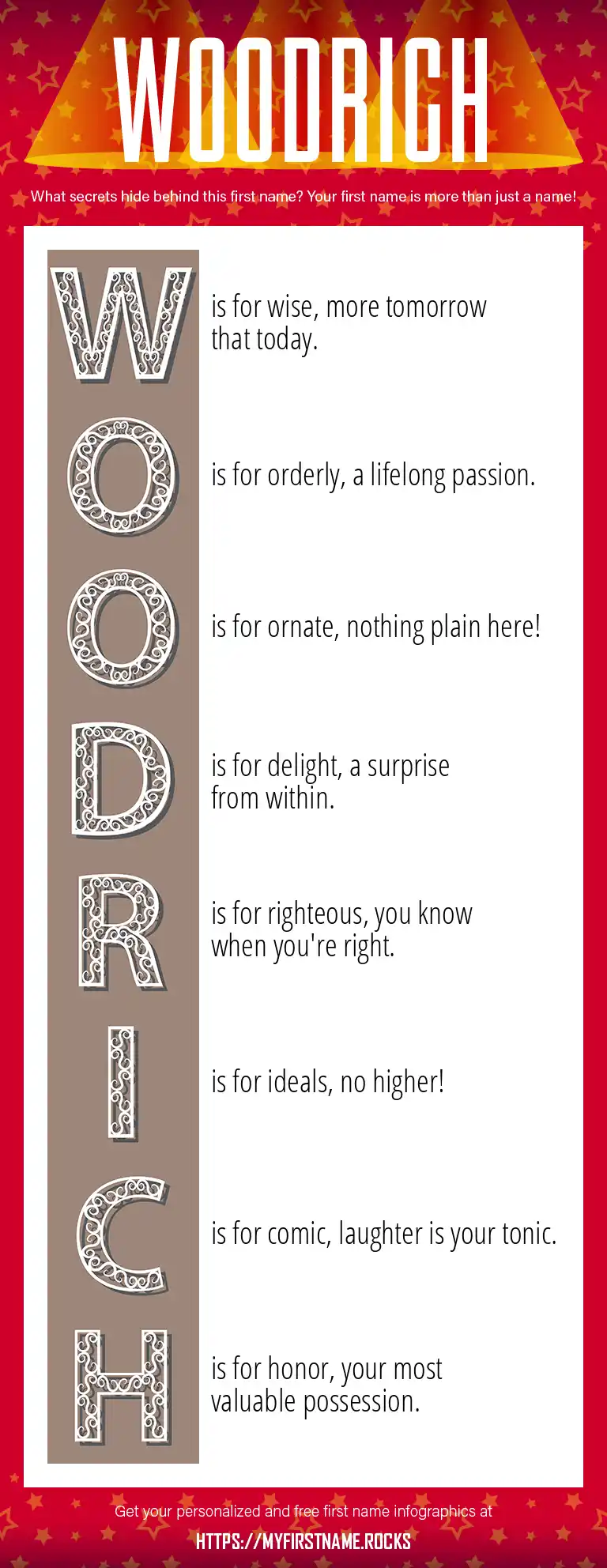 WOODRICH

What secrets hide behind this first name? Your first name is more than just a name!

W is for wise, more tomorrow that today.

O is for orderly, a lifelong passion.

O is for ornate, nothing plain here!

D is for delight, a surprise from within.

R is for righteous, you know when you're right.

I is for ideals, no higher!

C is for comic, laughter is your tonic.

H is for honor, your most valuable possession.

Get your personalized and free first name infographics at

HTTPS://MYFIRSTNAME.ROCKS