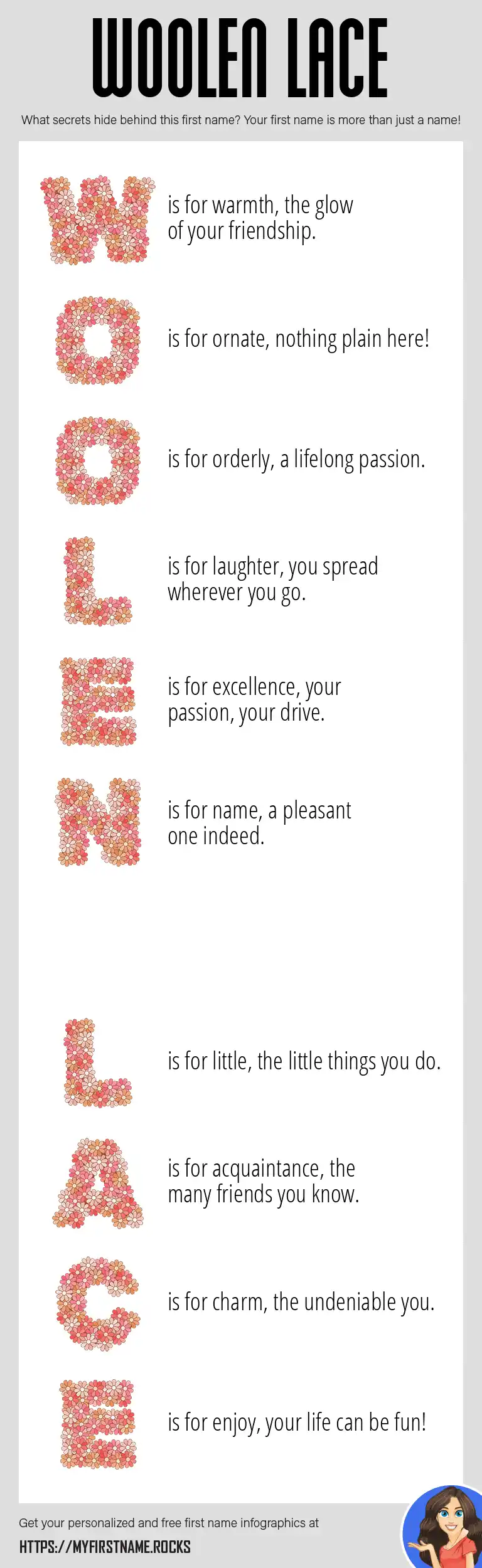 WOOLEN LACE

What secrets hide behind this first name? Your first name is more than just a name!

W is for warmth, the glow of your friendship.

O is for ornate, nothing plain here!

O is for orderly, a lifelong passion.

L is for laughter, you spread wherever you go.

E is for excellence, your passion, your drive.

N is for name, a pleasant one indeed.

L is for little, the little things you do.

A is for acquaintance, the many friends you know.

C is for charm, the undeniable you.

E is for enjoy, your life can be fun!

Get your personalized and free first name infographics at

HTTPS://MYFIRSTNAME.ROCKS