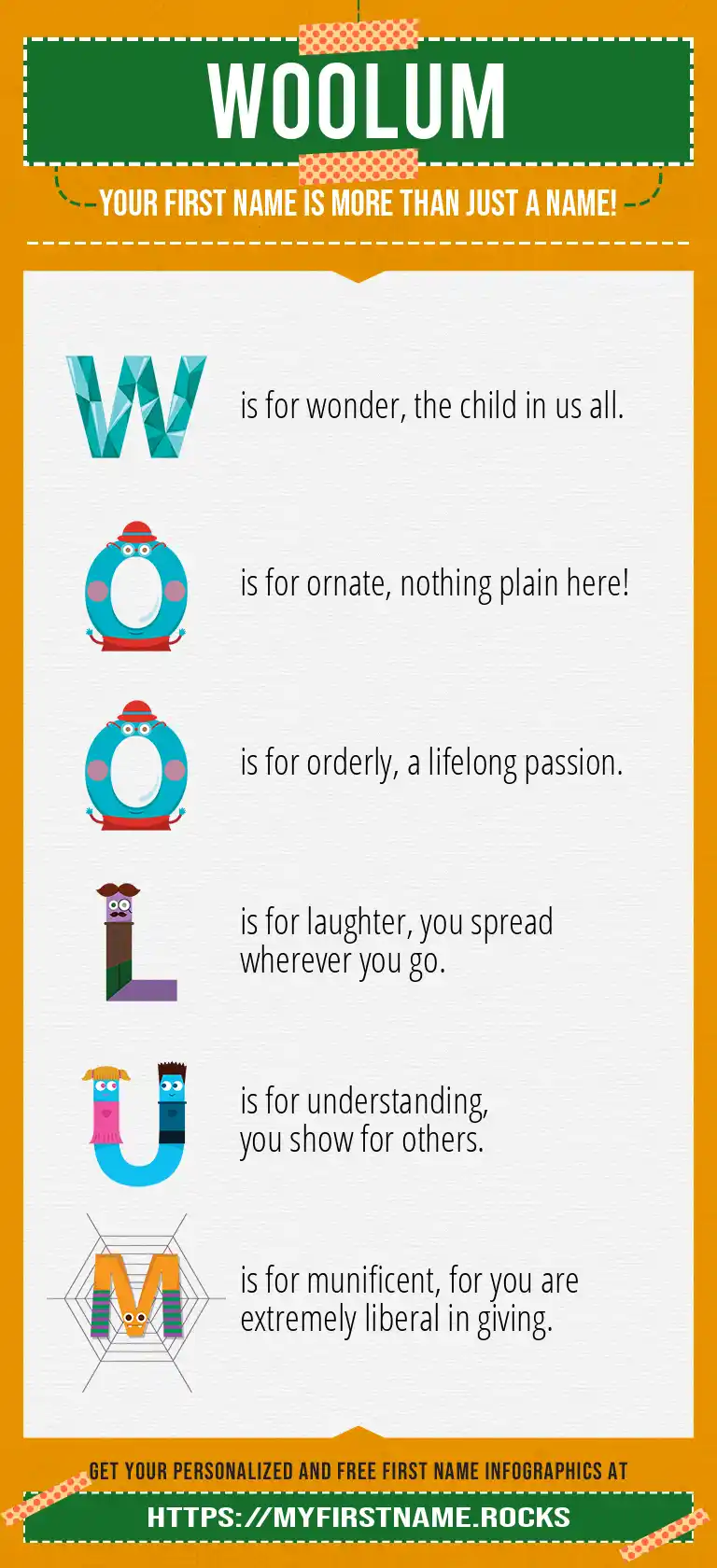 WOOLUM

YOUR FIRST NAME IS MORE THAN JUST A NAME!

W is for wonder, the child in us all.

O is for ornate, nothing plain here!

O is for orderly, a lifelong passion.

L is for laughter, you spread wherever you go.

U is for understanding, you show for others.

M is for munificent, for you are extremely liberal in giving.

GET YOUR PERSONALIZED AND FREE FIRST NAME INFOGRAPHICS AT

HTTPS://MYFIRSTNAME.ROCKS