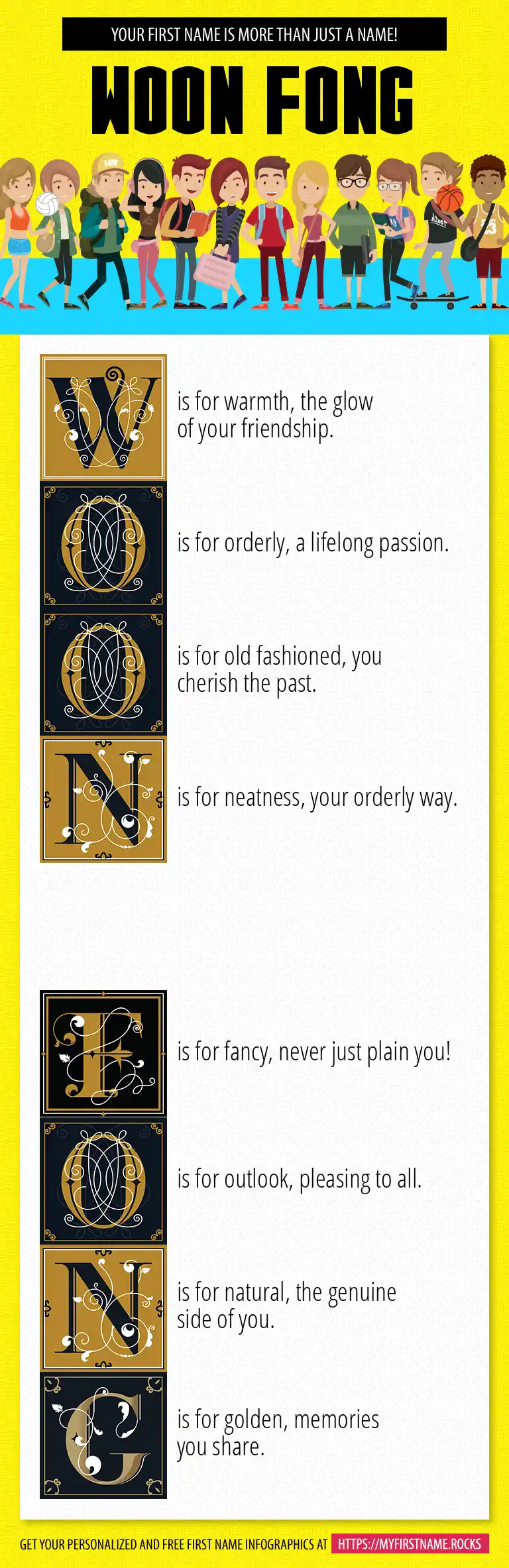 YOUR FIRST NAME IS MORE THAN JUST A NAME!

WOON FONG

W is for warmth, the glow of your friendship.

O is for orderly, a lifelong passion.

O is for old fashioned, you cherish the past.

N is for neatness, your orderly way.

F is for fancy, never just plain you!

O is for outlook, pleasing to all.

N is for natural, the genuine side of you.

G is for golden, memories you share.

GET YOUR PERSONALIZED AND FREE FIRST NAME INFOGRAPHICS AT HTTPS://MYFIRSTNAME.ROCKS