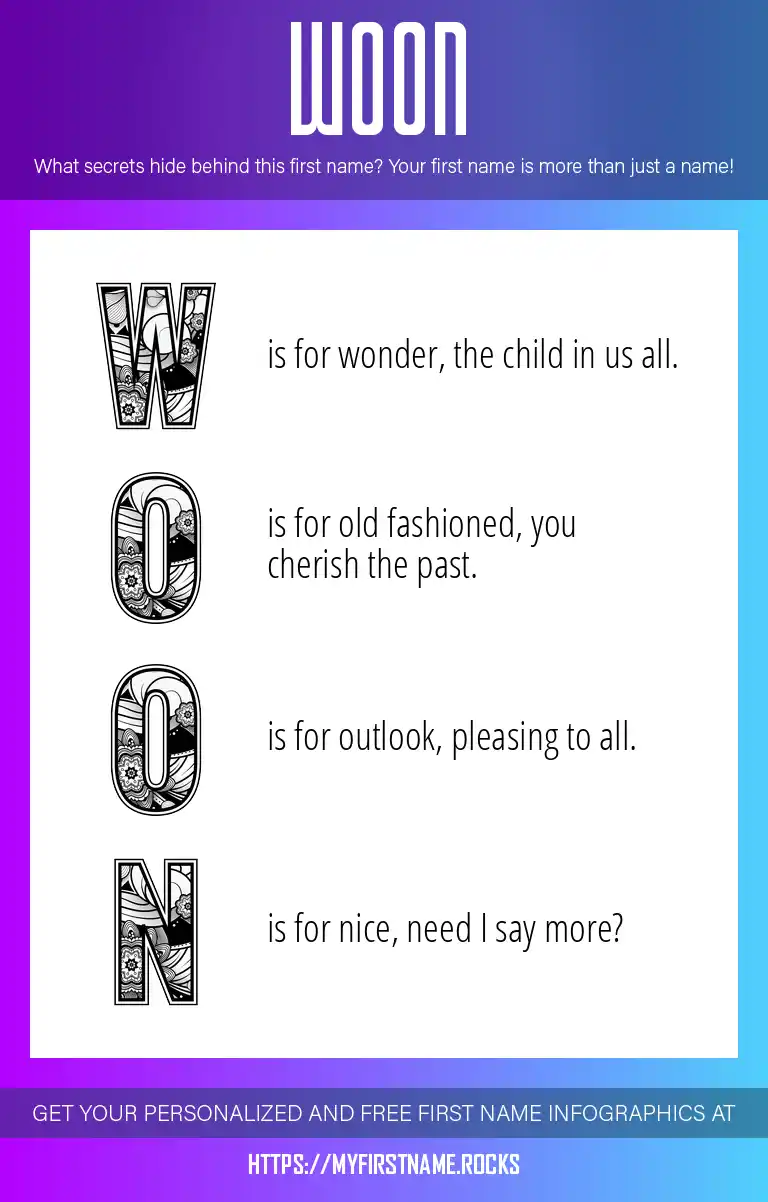 WOON

What secrets hide behind this first name? Your first name is more than just a name!

W is for wonder, the child in us all.

O is for old fashioned, you cherish the past.

O is for outlook, pleasing to all.

N is for nice, need I say more?

GET YOUR PERSONALIZED AND FREE FIRST NAME INFOGRAPHICS AT

HTTPS://MYFIRSTNAME.ROCKS