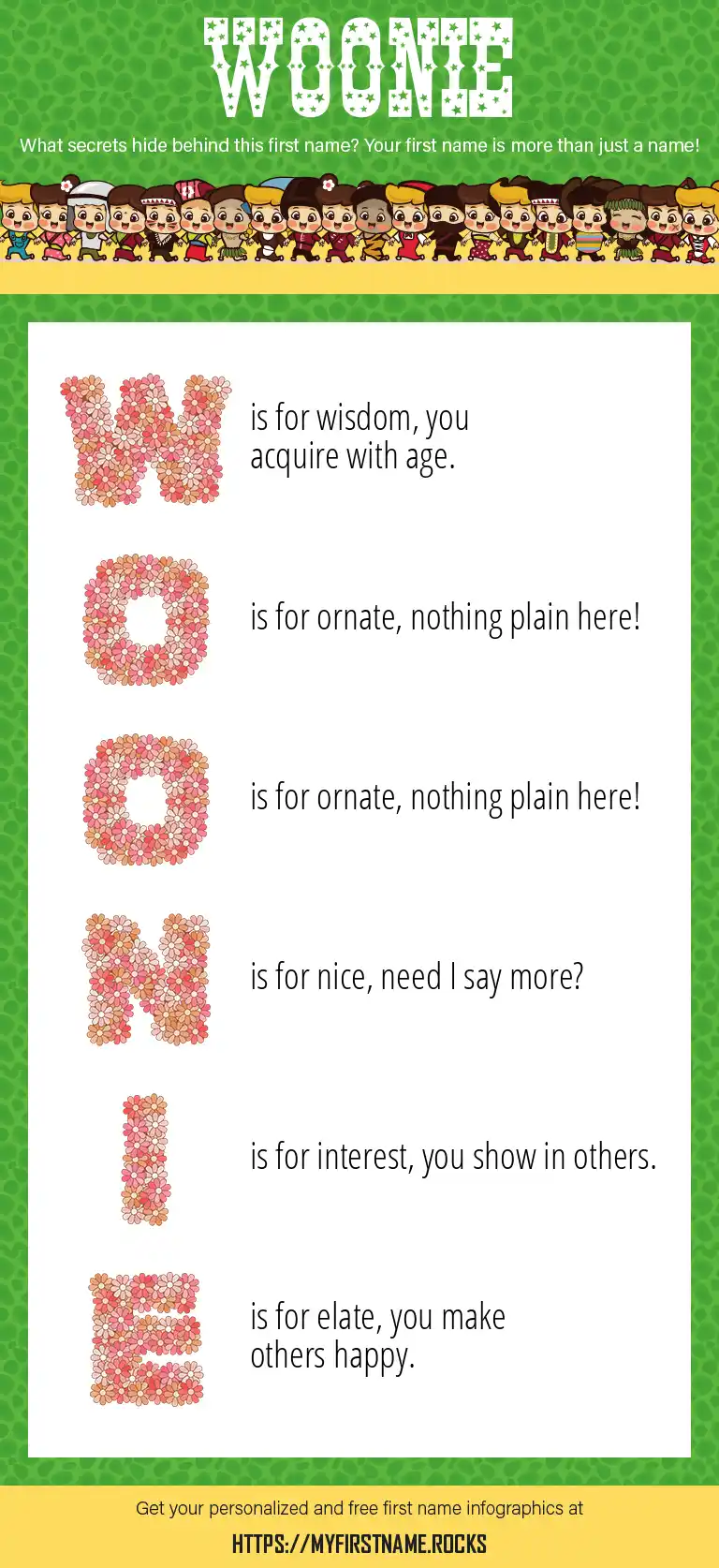 WOONIE

What secrets hide behind this first name? Your first name is more than just a name!

W is for wisdom, you acquire with age.

O is for ornate, nothing plain here!

O is for ornate, nothing plain here!

N is for nice, need I say more?

I is for interest, you show in others.

E is for elate, you make others happy.

Get your personalized and free first name infographics at

HTTPS://MYFIRSTNAME.ROCKS