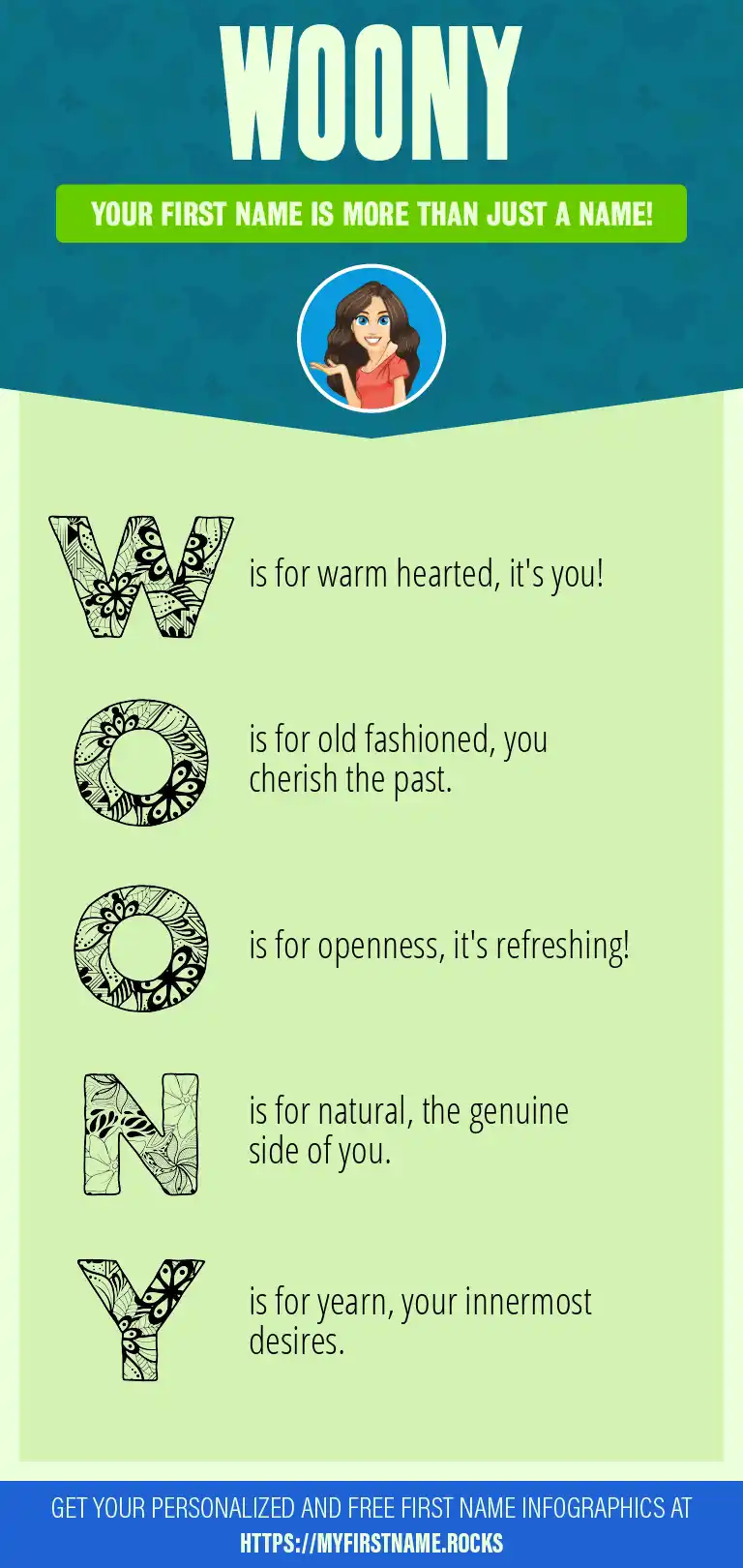 WOONY

YOUR FIRST NAME IS MORE THAN JUST A NAME!

W is for warm hearted, it's you!

O is for old fashioned, you cherish the past.

O is for openness, it's refreshing!

N is for natural, the genuine side of you.

Y is for yearn, your innermost desires.

GET YOUR PERSONALIZED AND FREE FIRST NAME INFOGRAPHICS AT HTTPS://MYFIRSTNAME.ROCKS