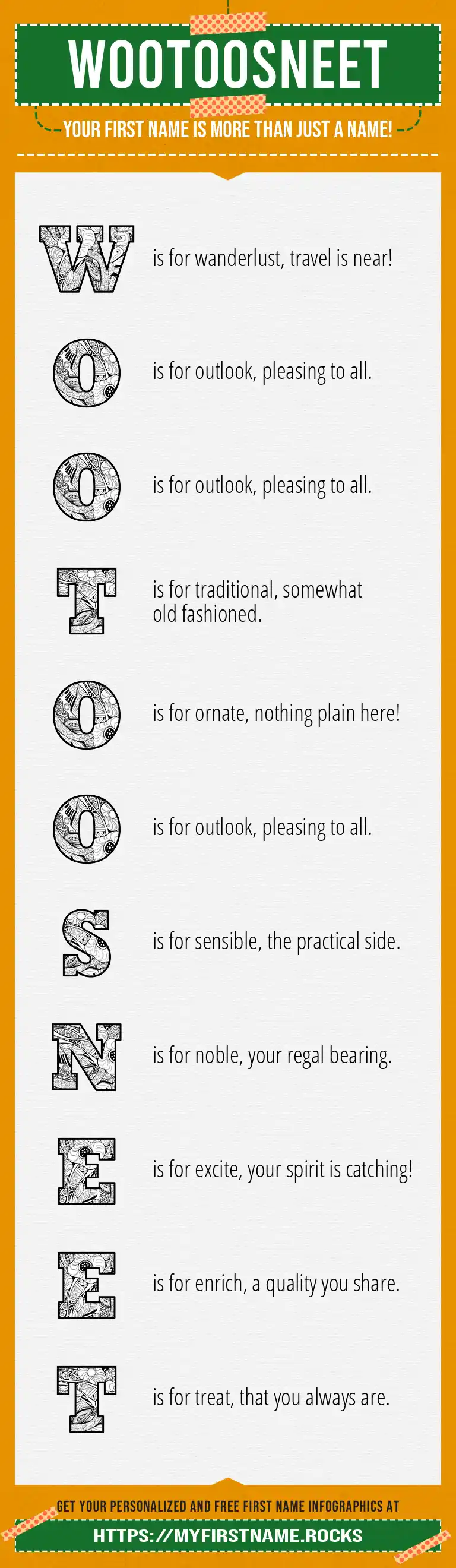 WOOTOOSNEET

YOUR FIRST NAME IS MORE THAN JUST A NAME!

W is for wanderlust, travel is near!

O is for outlook, pleasing to all.

O is for outlook, pleasing to all.

T is for traditional, somewhat old fashioned.

O is for ornate, nothing plain here!

O is for outlook, pleasing to all.

S is for sensible, the practical side.

N is for noble, your regal bearing.

E is for excite, your spirit is catching!

E is for enrich, a quality you share.

T is for treat, that you always are.

GET YOUR PERSONALIZED AND FREE FIRST NAME INFOGRAPHICS AT

HTTPS://MYFIRSTNAME.ROCKS