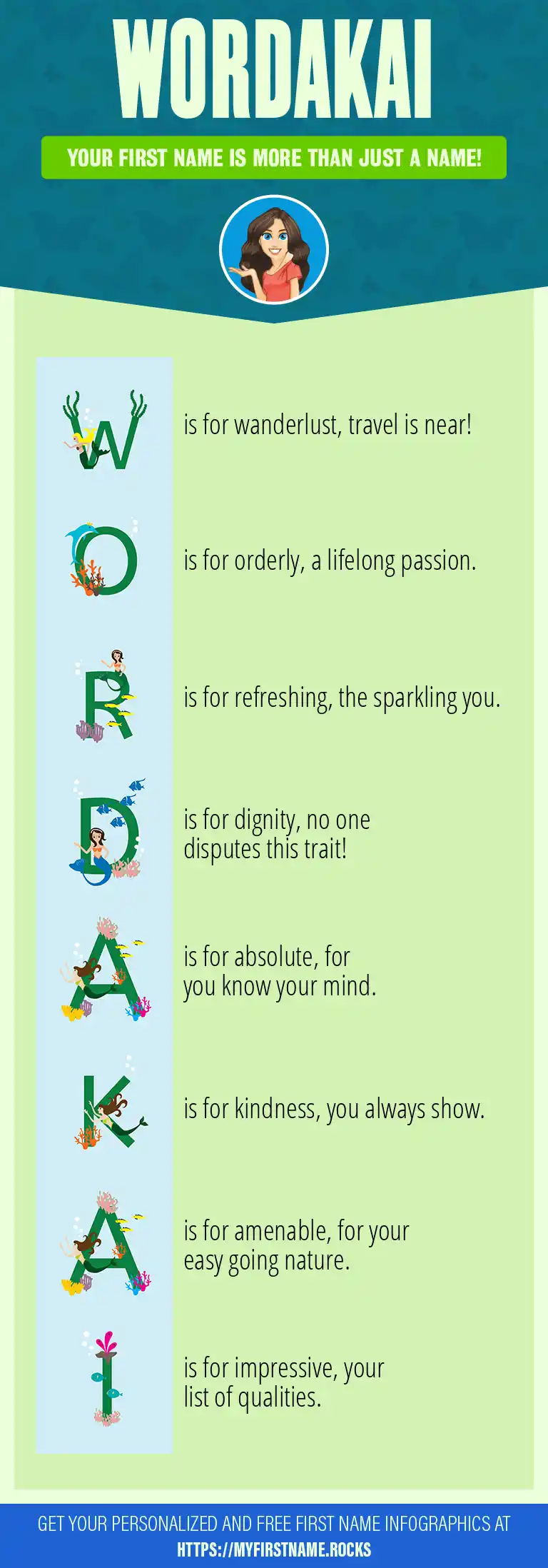 WORDAKAI

YOUR FIRST NAME IS MORE THAN JUST A NAME!

W is for wanderlust, travel is near!

O is for orderly, a lifelong passion.

R is for refreshing, the sparkling you.

D is for dignity, no one disputes this trait!

A is for absolute, for you know your mind.

K is for kindness, you always show.

A is for amenable, for your easy going nature.

I is for impressive, your list of qualities.

GET YOUR PERSONALIZED AND FREE FIRST NAME INFOGRAPHICS AT HTTPS://MYFIRSTNAME.ROCKS