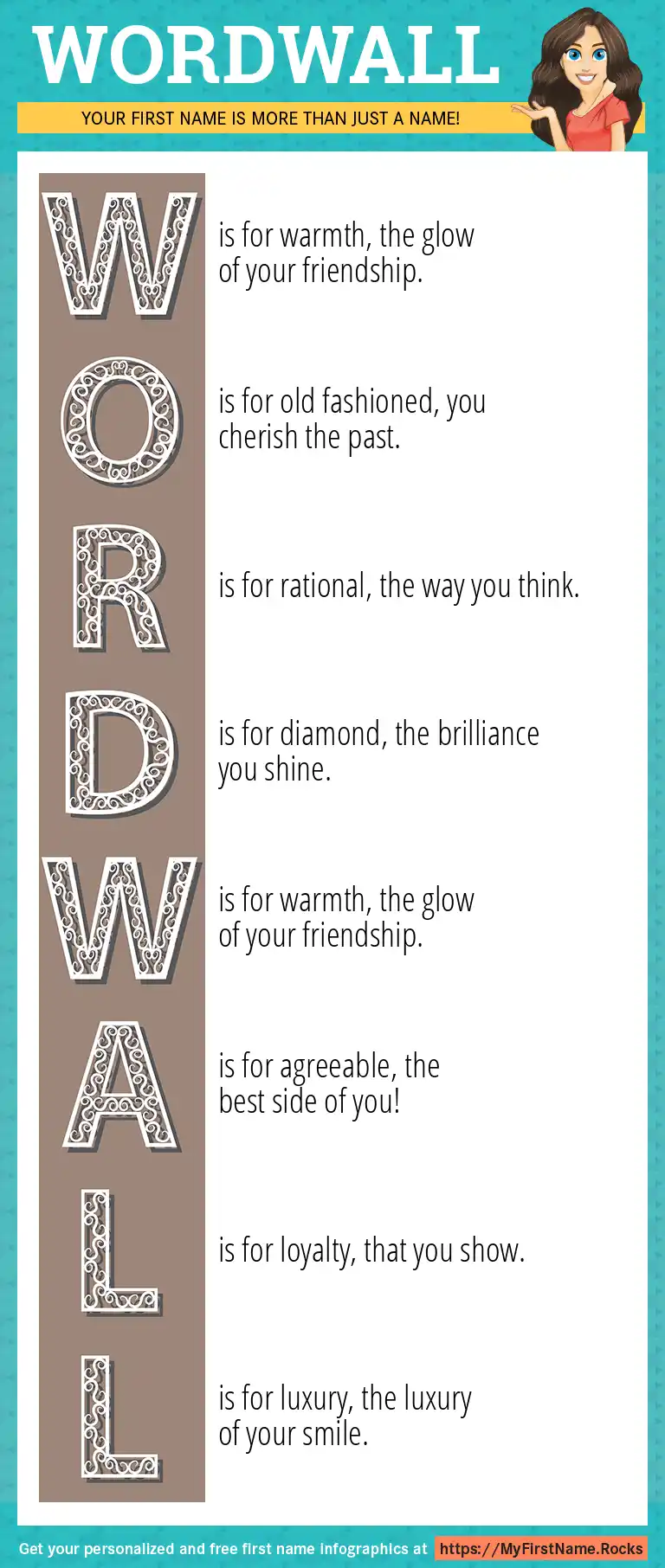 WORDWALL

YOUR FIRST NAME IS MORE THAN JUST A NAME!

W is for warmth, the glow of your friendship.

O is for old fashioned, you cherish the past.

R is for rational, the way you think.

D is for diamond, the brilliance you shine.

W is for warmth, the glow of your friendship.

A is for agreeable, the best side of you!

L is for loyalty, that you show.

L is for luxury, the luxury of your smile.

Get your personalized and free first name infographics at https://MyFirstName.Rocks