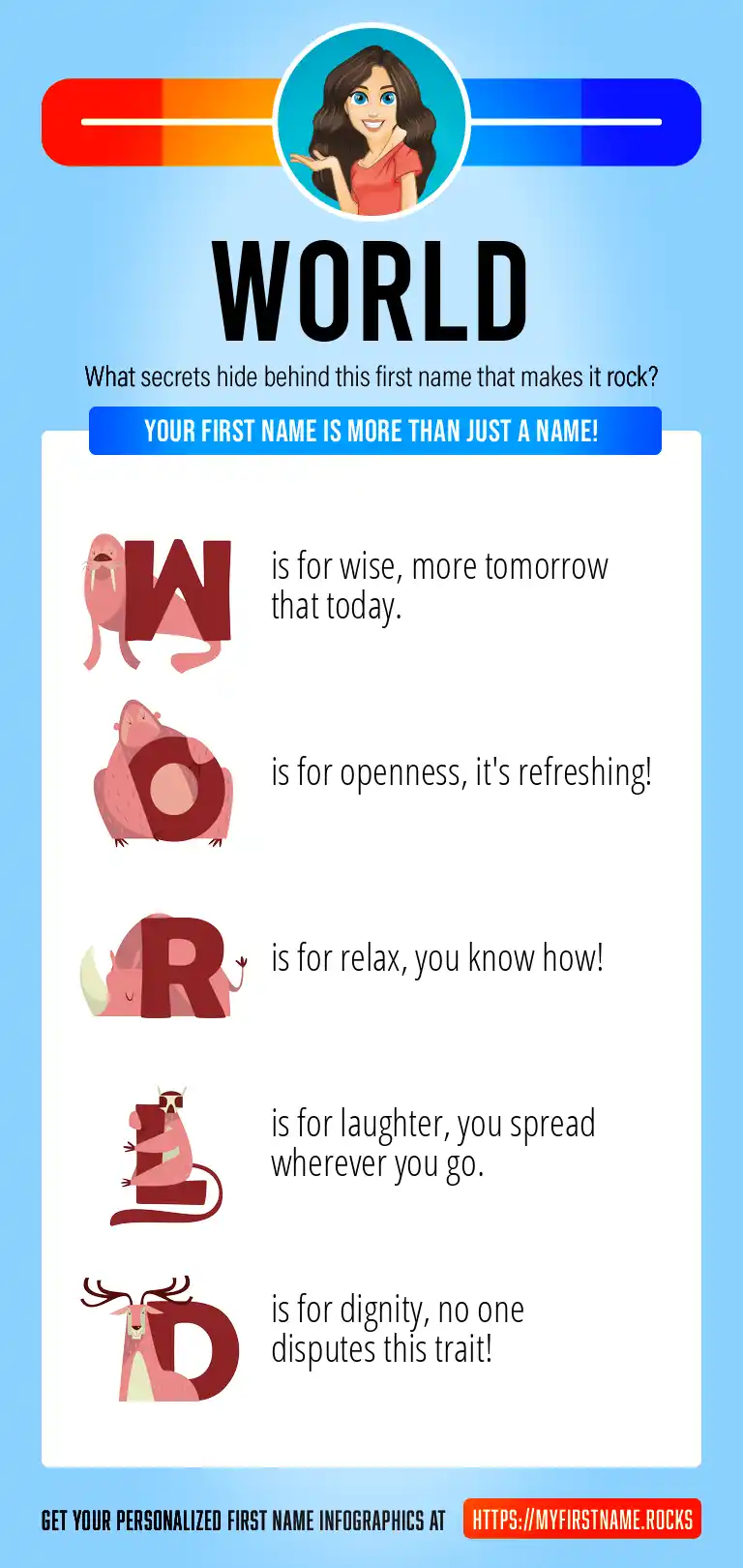 WORLD

What secrets hide behind this first name that makes it rock?

YOUR FIRST NAME IS MORE THAN JUST A NAME!

W is for wise, more tomorrow that today.

O is for openness, it's refreshing!

R is for relax, you know how!

L is for laughter, you spread wherever you go.

D is for dignity, no one disputes this trait!

GET YOUR PERSONALIZED FIRST NAME INFOGRAPHICS AT HTTPS://MYFIRSTNAME.ROCKS