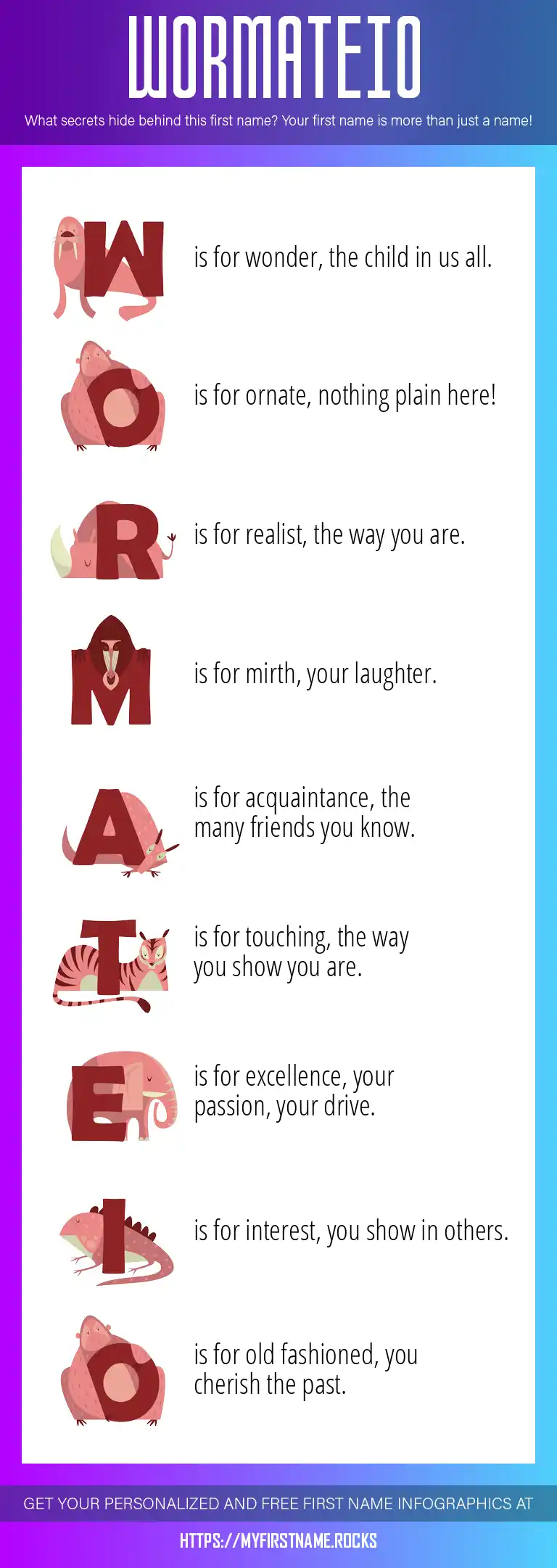 WORMATEIO

What secrets hide behind this first name? Your first name is more than just a name!

W is for wonder, the child in us all.

O is for ornate, nothing plain here!

R is for realist, the way you are.

M is for mirth, your laughter.

A is for acquaintance, the many friends you know.

T is for touching, the way you show you are.

E is for excellence, your passion, your drive.

I is for interest, you show in others.

O is for old fashioned, you cherish the past.

GET YOUR PERSONALIZED AND FREE FIRST NAME INFOGRAPHICS AT

HTTPS://MYFIRSTNAME.ROCKS