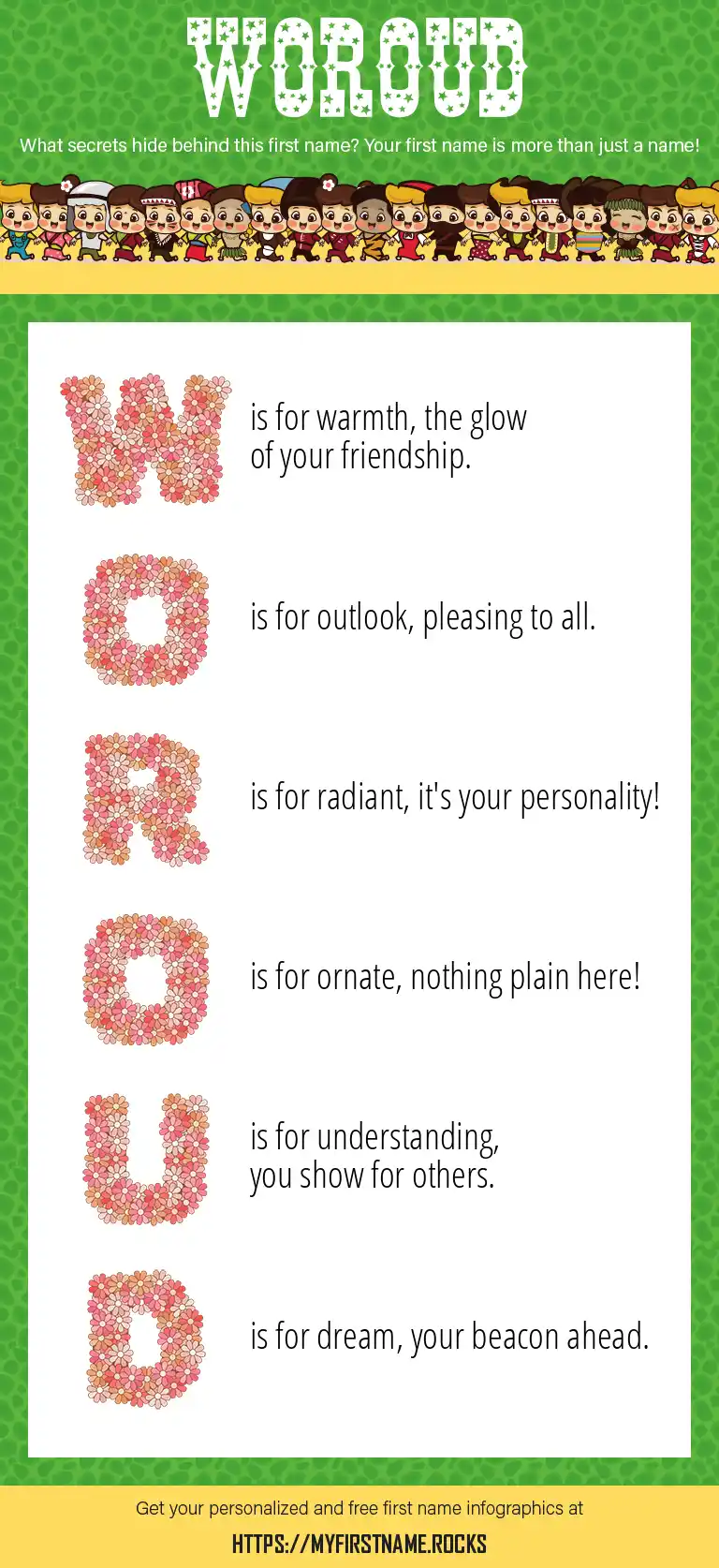 WOROUD

What secrets hide behind this first name? Your first name is more than just a name!

W is for warmth, the glow of your friendship.

O is for outlook, pleasing to all.

R is for radiant, it's your personality!

O is for ornate, nothing plain here!

U is for understanding, you show for others.

D is for dream, your beacon ahead.

Get your personalized and free first name infographics at

HTTPS://MYFIRSTNAME.ROCKS