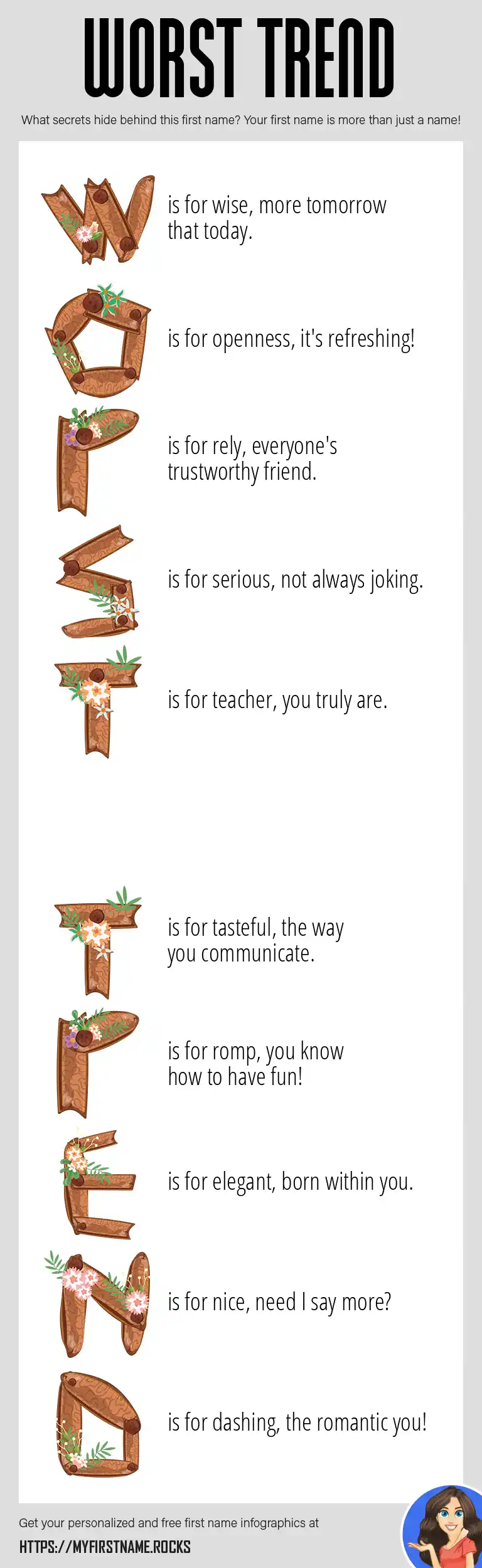 WORST TREND

What secrets hide behind this first name? Your first name is more than just a name!

W is for wise, more tomorrow that today.

O is for openness, it's refreshing!

R is for rely, everyone's trustworthy friend.

S is for serious, not always joking.

T is for teacher, you truly are.

T is for tasteful, the way you communicate.

R is for romp, you know how to have fun!

E is for elegant, born within you.

N is for nice, need I say more?

D is for dashing, the romantic you!

Get your personalized and free first name infographics at

HTTPS://MYFIRSTNAME.ROCKS