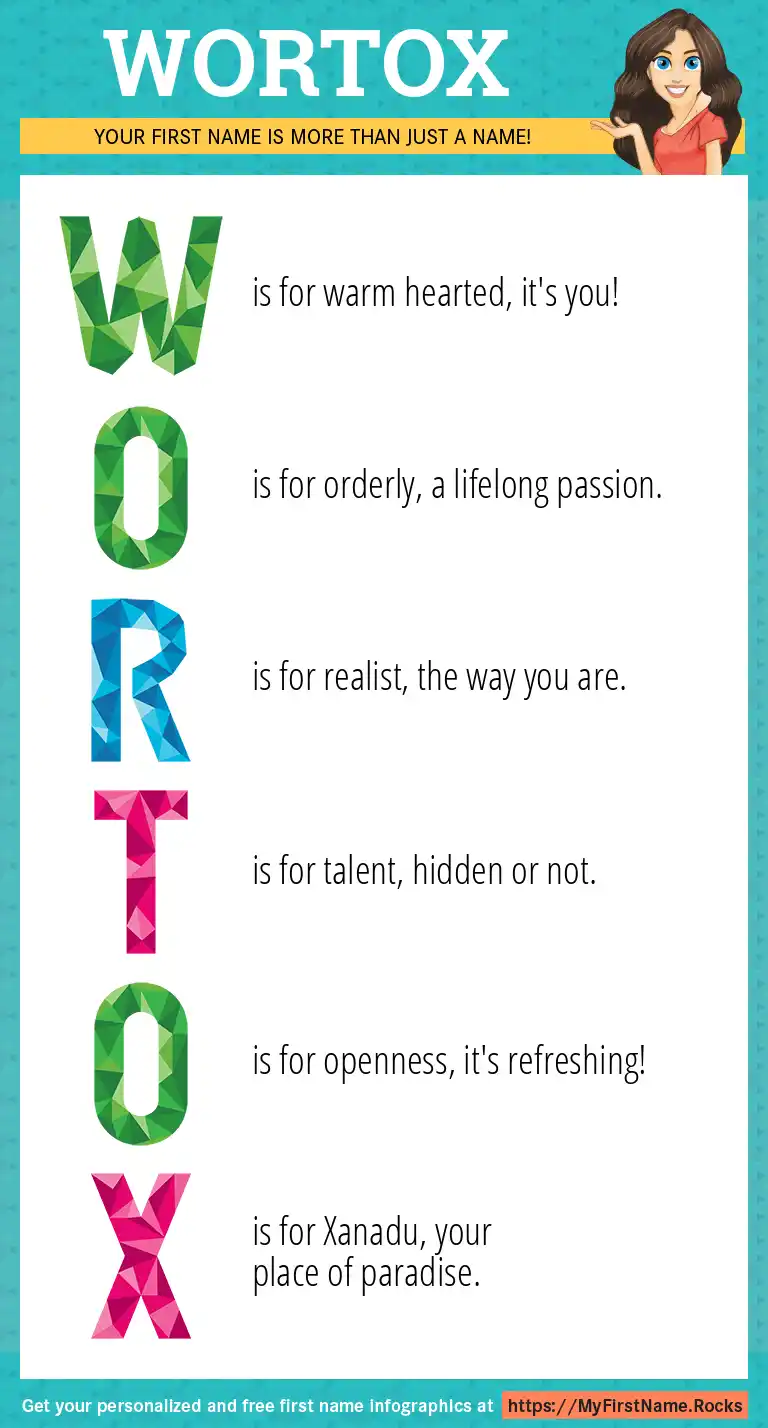 WORTOX

YOUR FIRST NAME IS MORE THAN JUST A NAME!

W is for warm hearted, it's you!

O is for orderly, a lifelong passion.

R is for realist, the way you are.

T is for talent, hidden or not.

O is for openness, it's refreshing!

X is for Xanadu, your place of paradise.

Get your personalized and free first name infographics at https://MyFirstName.Rocks