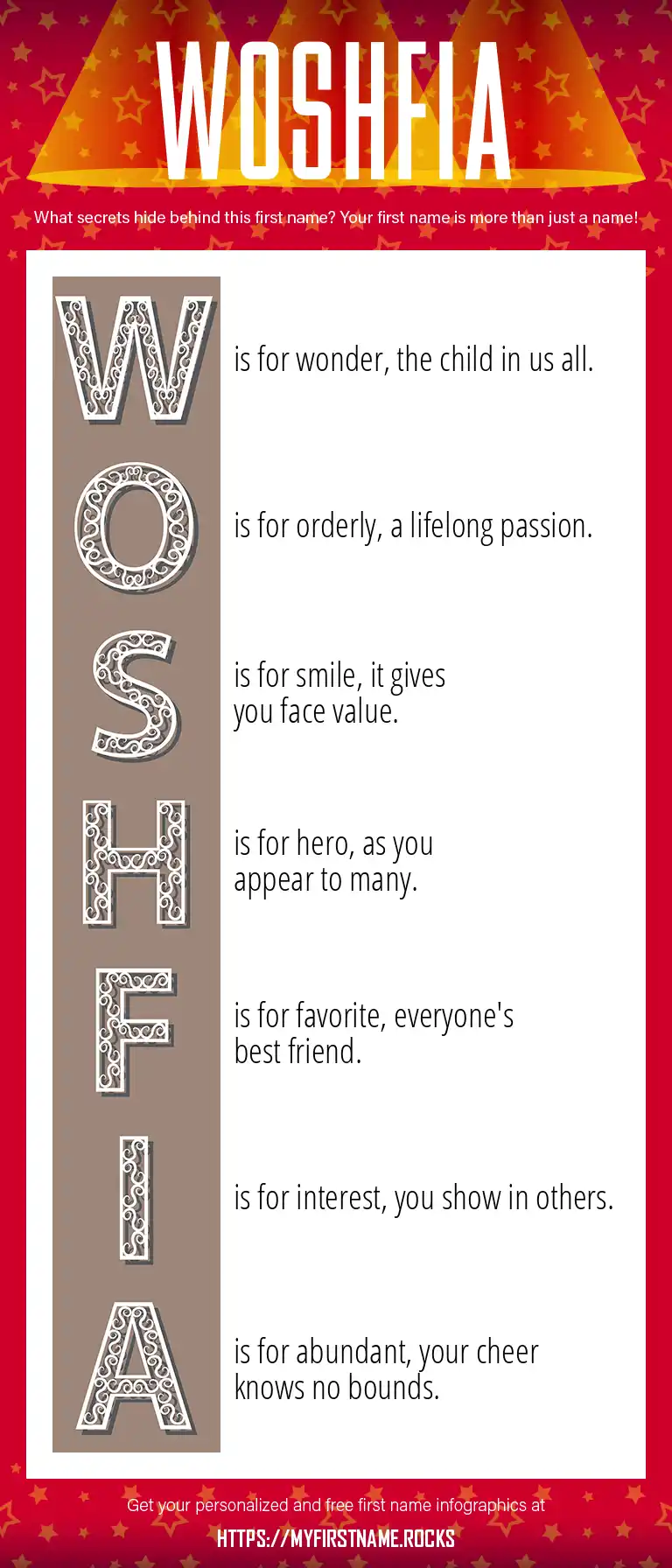 WOSHFIA

What secrets hide behind this first name? Your first name is more than just a name!

W is for wonder, the child in us all.

O is for orderly, a lifelong passion.

S is for smile, it gives you face value.

H is for hero, as you appear to many.

F is for favorite, everyone's best friend.

I is for interest, you show in others.

A is for abundant, your cheer knows no bounds.

Get your personalized and free first name infographics at

HTTPS://MYFIRSTNAME.ROCKS