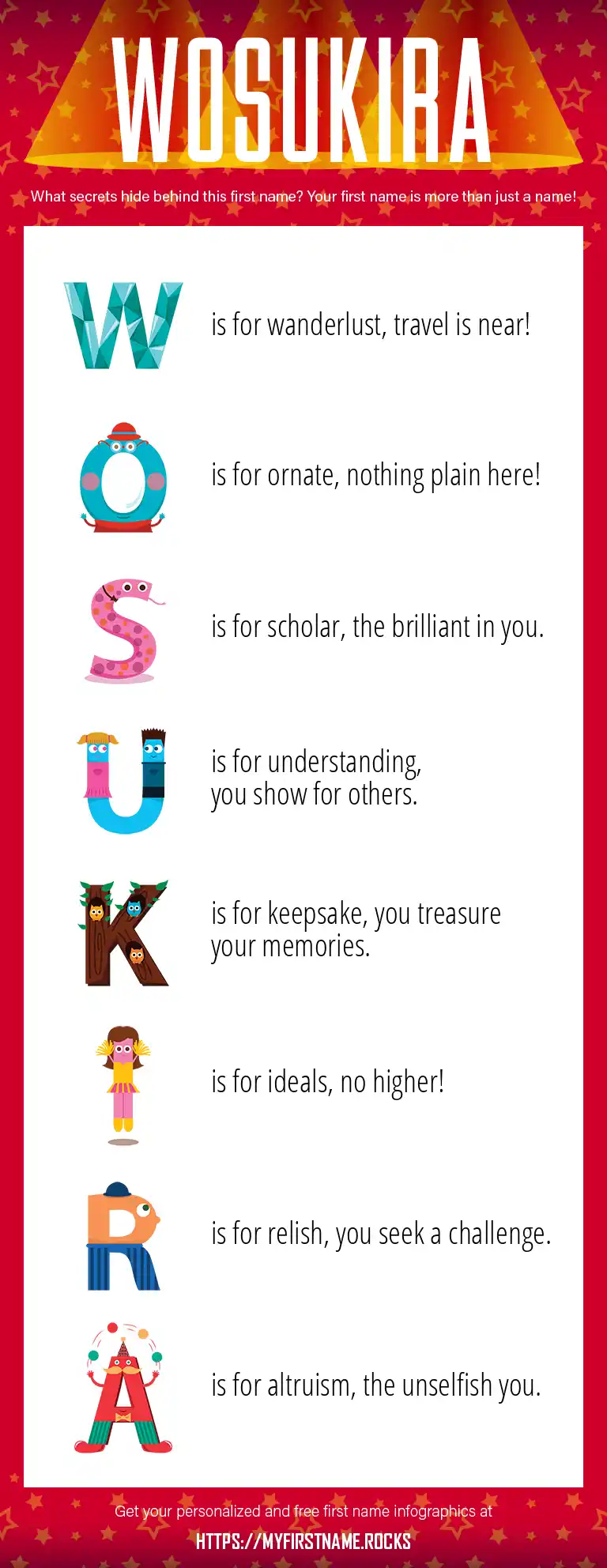 WOSUKIRA

What secrets hide behind this first name? Your first name is more than just a name!

W is for wanderlust, travel is near!

O is for ornate, nothing plain here!

S is for scholar, the brilliant in you.

U is for understanding, you show for others.

K is for keepsake, you treasure your memories.

I is for ideals, no higher!

R is for relish, you seek a challenge.

A is for altruism, the unselfish you.

Get your personalized and free first name infographics at

HTTPS://MYFIRSTNAME.ROCKS