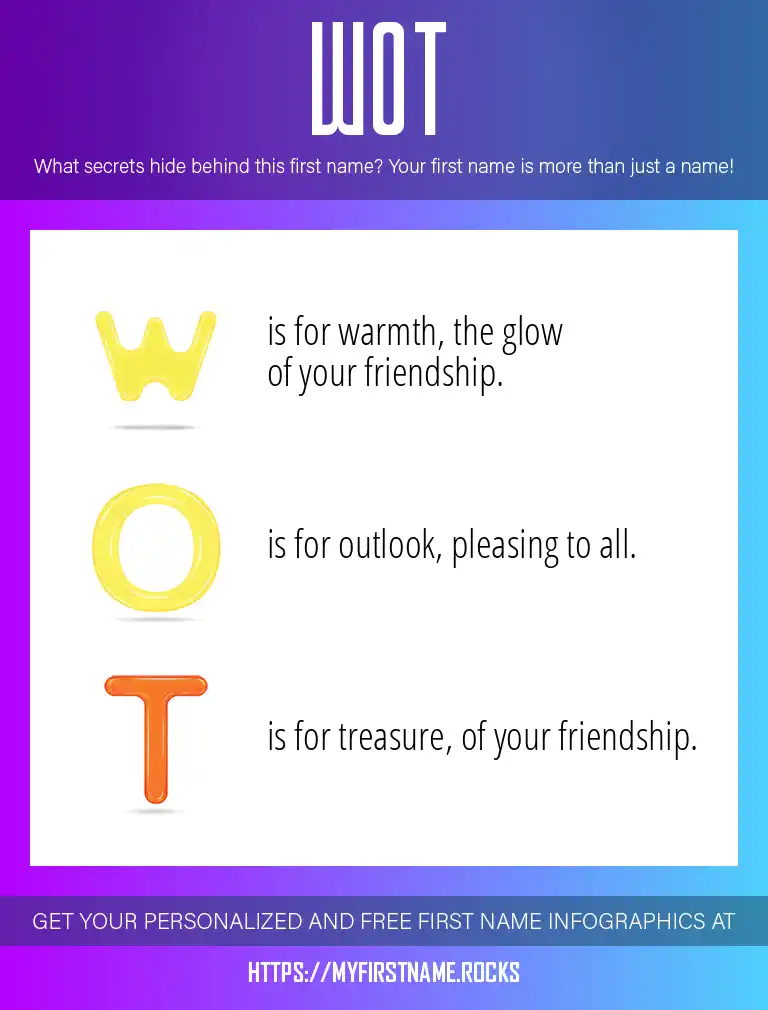 WOT

What secrets hide behind this first name? Your first name is more than just a name!

W is for warmth, the glow of your friendship.

O is for outlook, pleasing to all.

T is for treasure, of your friendship.

GET YOUR PERSONALIZED AND FREE FIRST NAME INFOGRAPHICS AT

HTTPS://MYFIRSTNAME.ROCKS