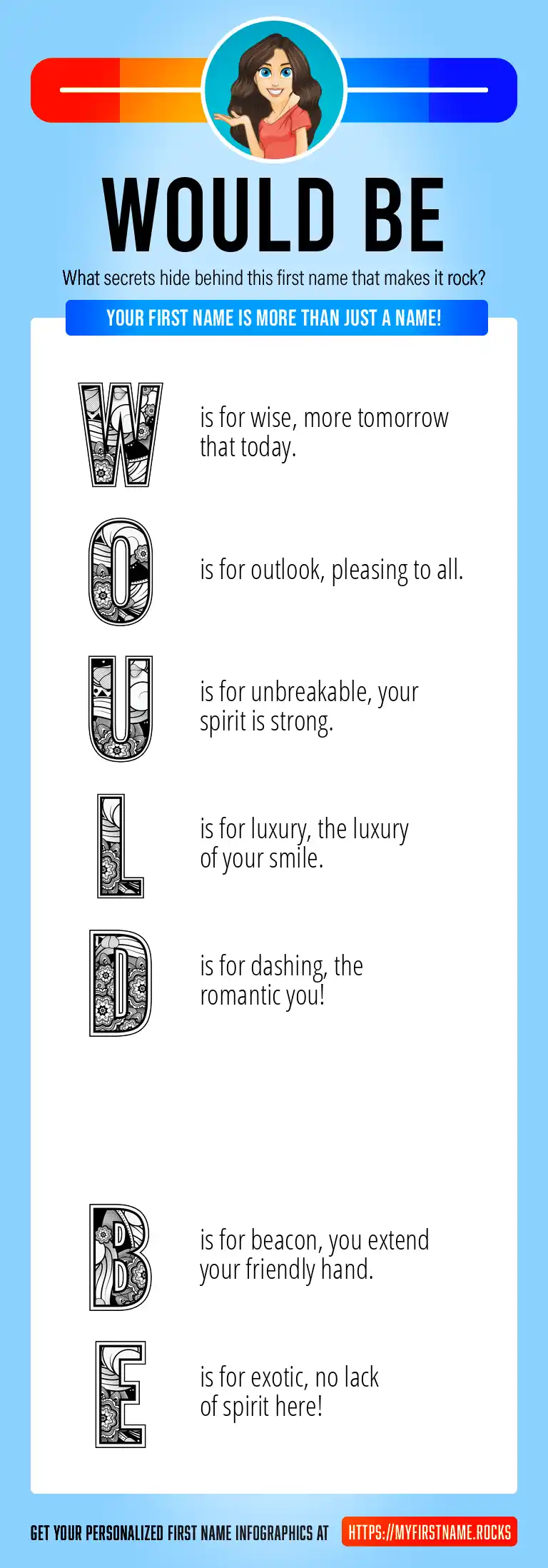 WOULD BE

What secrets hide behind this first name that makes it rock?

YOUR FIRST NAME IS MORE THAN JUST A NAME!

W is for wise, more tomorrow that today.

O is for outlook, pleasing to all.

U is for unbreakable, your spirit is strong.

L is for luxury, the luxury of your smile.

D is for dashing, the romantic you!

B is for beacon, you extend your friendly hand.

E is for exotic, no lack of spirit here!

GET YOUR PERSONALIZED FIRST NAME INFOGRAPHICS AT HTTPS://MYFIRSTNAME.ROCKS