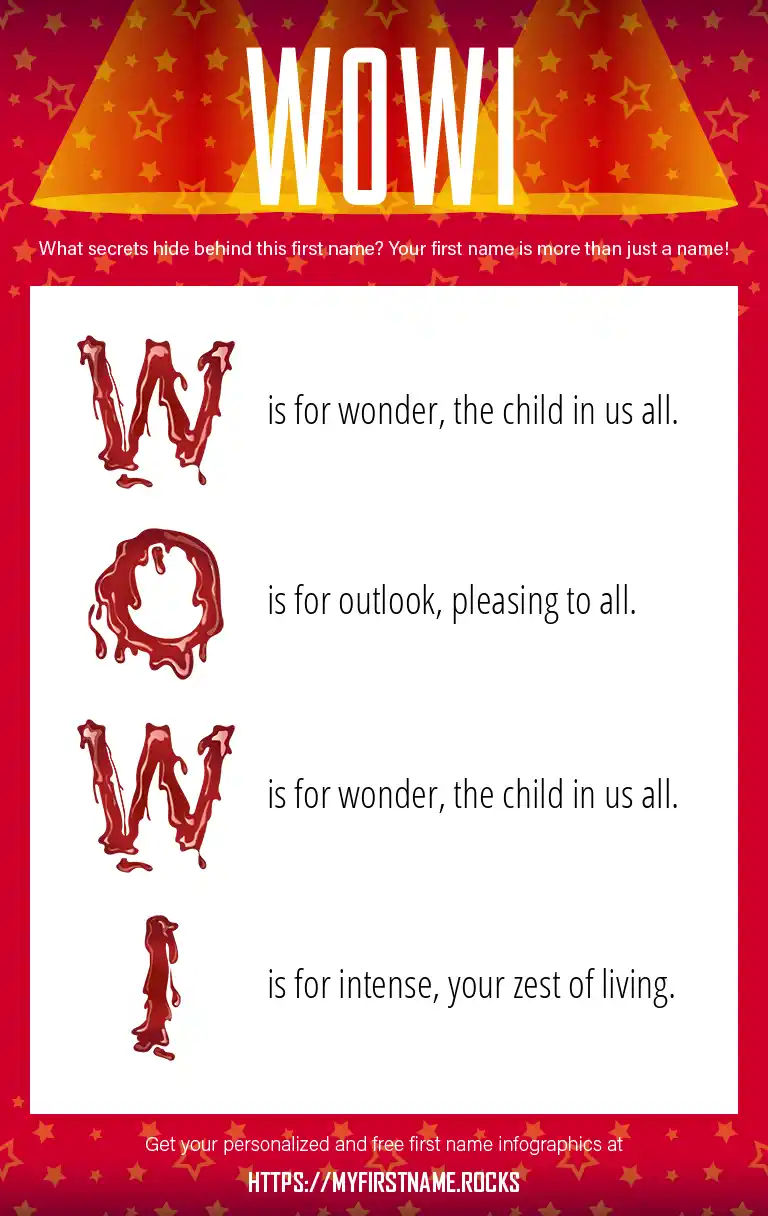 WOWI

What secrets hide behind this first name? Your first name is more than just a name!

W is for wonder, the child in us all.

O is for outlook, pleasing to all.

W is for wonder, the child in us all.

I is for intense, your zest of living.

Get your personalized and free first name infographics at

HTTPS://MYFIRSTNAME.ROCKS