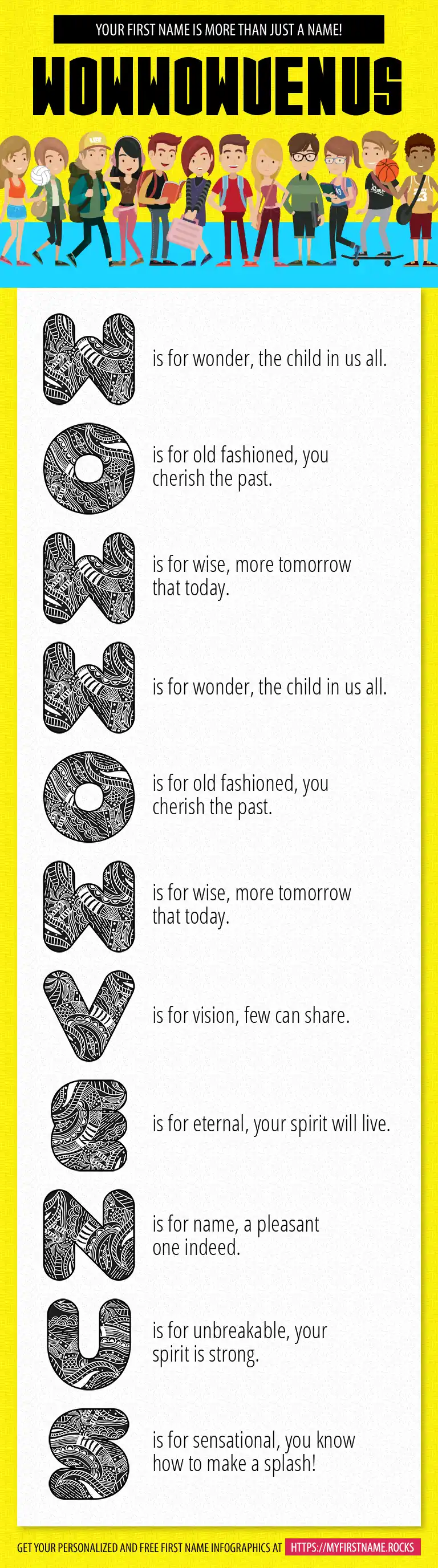 YOUR FIRST NAME IS MORE THAN JUST A NAME!

WOWWOWVENUS

W is for wonder, the child in us all.

O is for old fashioned, you cherish the past.

W is for wise, more tomorrow that today.

W is for wonder, the child in us all.

O is for old fashioned, you cherish the past.

W is for wise, more tomorrow that today.

V is for vision, few can share.

E is for eternal, your spirit will live.

N is for name, a pleasant one indeed.

U is for unbreakable, your spirit is strong.

S is for sensational, you know how to make a splash!

GET YOUR PERSONALIZED AND FREE FIRST NAME INFOGRAPHICS AT HTTPS://MYFIRSTNAME.ROCKS