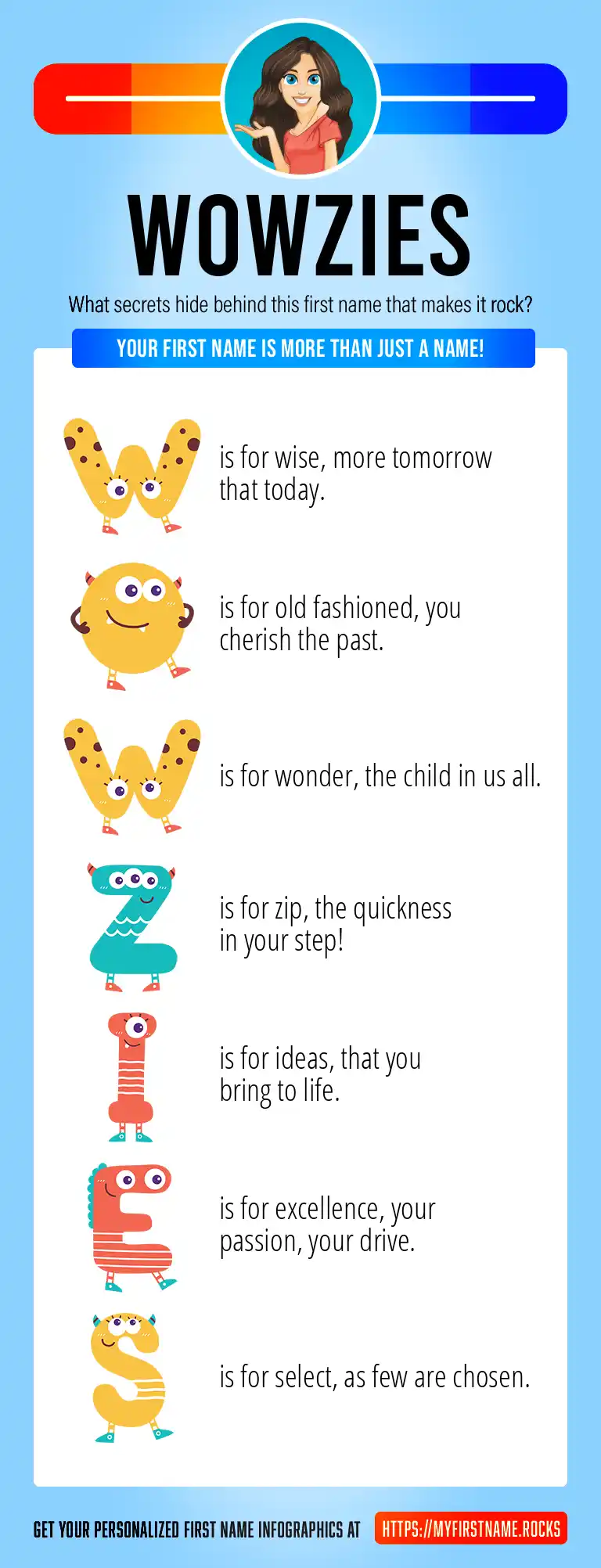 WOWZIES

What secrets hide behind this first name that makes it rock?

YOUR FIRST NAME IS MORE THAN JUST A NAME!

W is for wise, more tomorrow that today.

O is for old fashioned, you cherish the past.

W is for wonder, the child in us all.

Z is for zip, the quickness in your step!

I is for ideas, that you bring to life.

E is for excellence, your passion, your drive.

S is for select, as few are chosen.

GET YOUR PERSONALIZED FIRST NAME INFOGRAPHICS AT HTTPS://MYFIRSTNAME.ROCKS