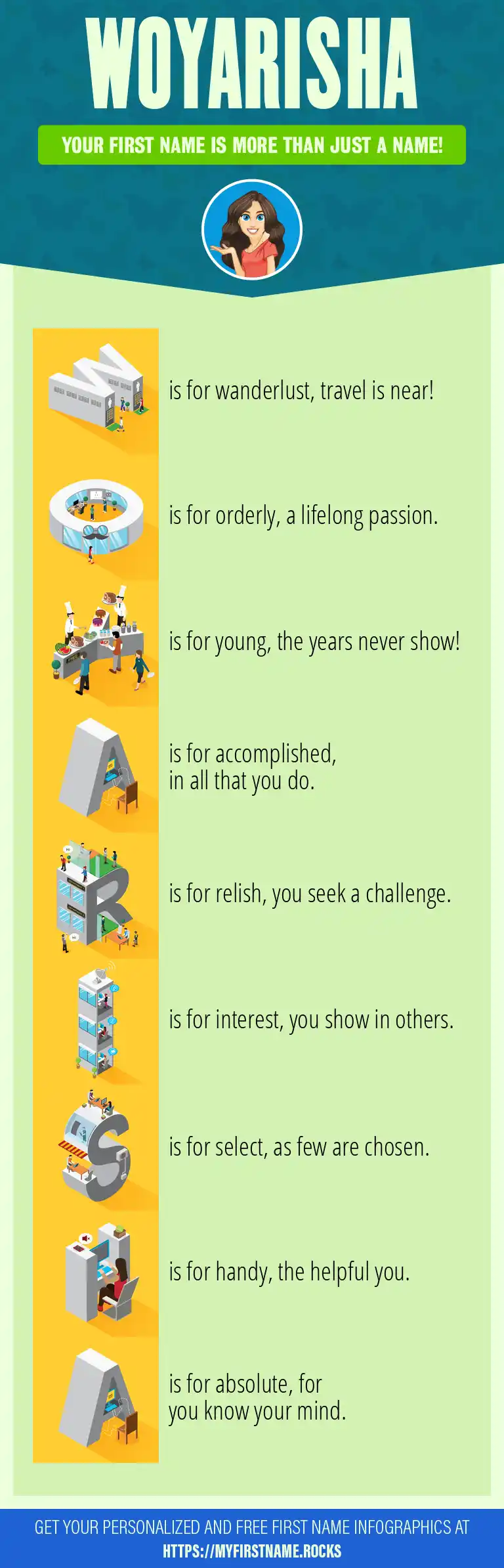 WOYARISHA

YOUR FIRST NAME IS MORE THAN JUST A NAME!

W is for wanderlust, travel is near!

O is for orderly, a lifelong passion.

Y is for young, the years never show!

A is for accomplished, in all that you do.

R is for relish, you seek a challenge.

I is for interest, you show in others.

S is for select, as few are chosen.

H is for handy, the helpful you.

A is for absolute, for you know your mind.

GET YOUR PERSONALIZED AND FREE FIRST NAME INFOGRAPHICS AT HTTPS://MYFIRSTNAME.ROCKS