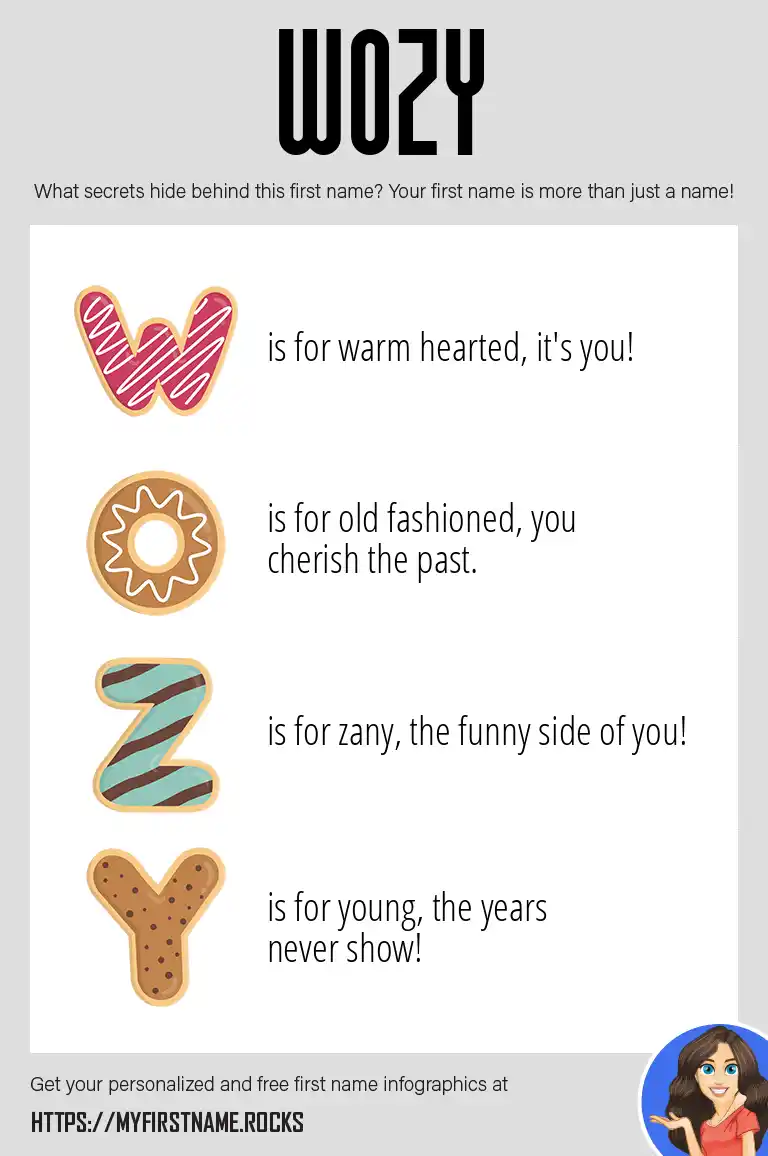 WOZY

What secrets hide behind this first name? Your first name is more than just a name!

W is for warm hearted, it's you!

O is for old fashioned, you cherish the past.

Z is for zany, the funny side of you!

Y is for young, the years never show!

Get your personalized and free first name infographics at

HTTPS://MYFIRSTNAME.ROCKS