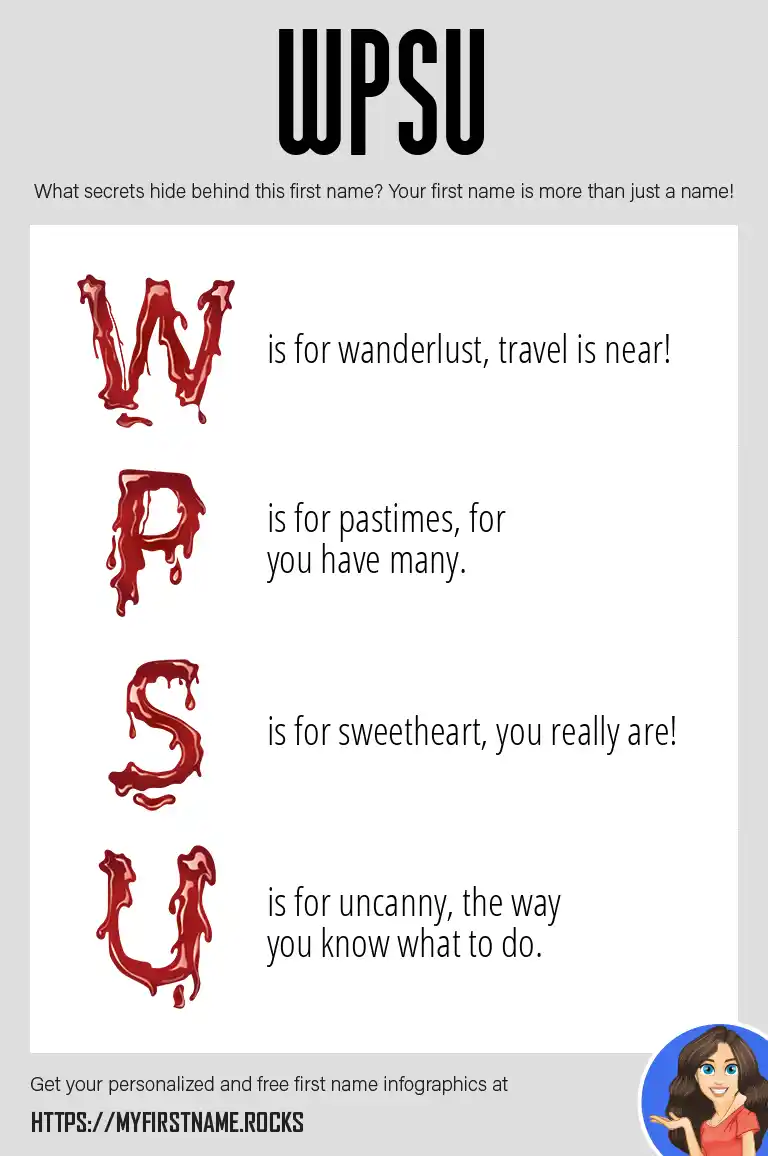 WPSU

What secrets hide behind this first name? Your first name is more than just a name!

W is for wanderlust, travel is near!

P is for pastimes, for you have many.

S is for sweetheart, you really are!

U is for uncanny, the way you know what to do.

Get your personalized and free first name infographics at

HTTPS://MYFIRSTNAME.ROCKS