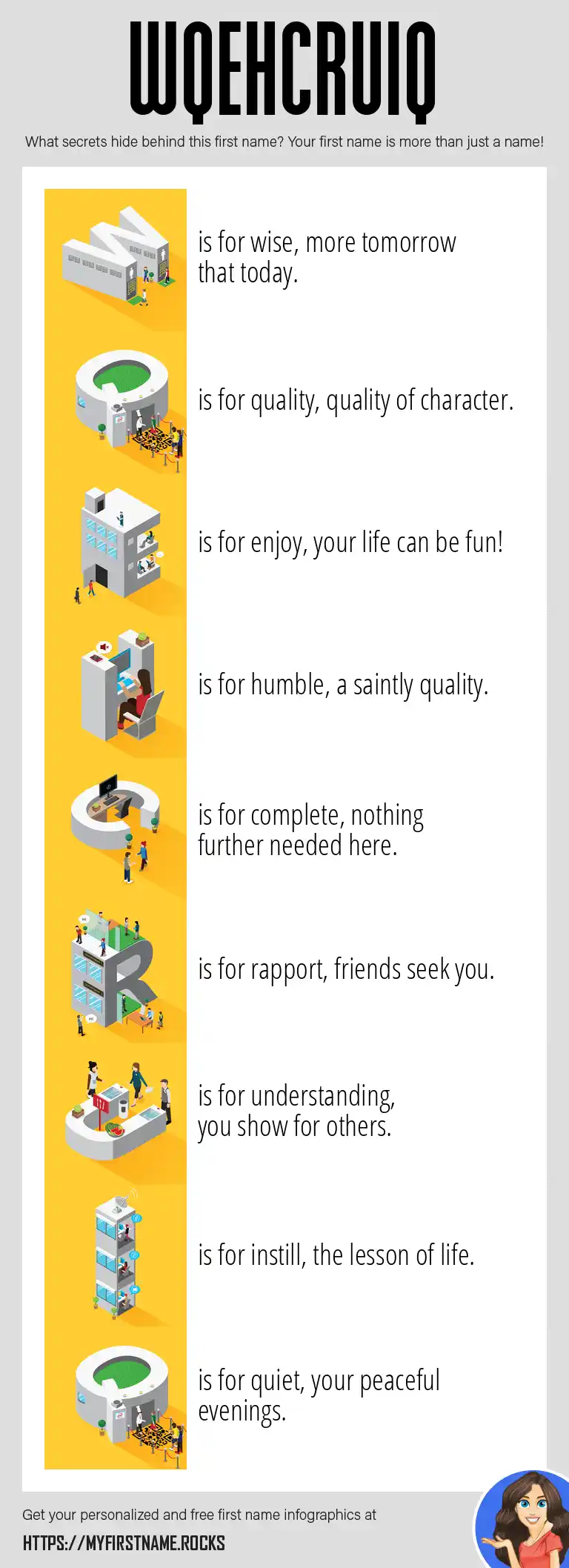 WQEHCRUIQ

What secrets hide behind this first name? Your first name is more than just a name!

W is for wise, more tomorrow that today.

Q is for quality, quality of character.

E is for enjoy, your life can be fun!

H is for humble, a saintly quality.

C is for complete, nothing further needed here.

R is for rapport, friends seek you.

U is for understanding, you show for others.

I is for instill, the lesson of life.

Q is for quiet, your peaceful evenings.

Get your personalized and free first name infographics at

HTTPS://MYFIRSTNAME.ROCKS