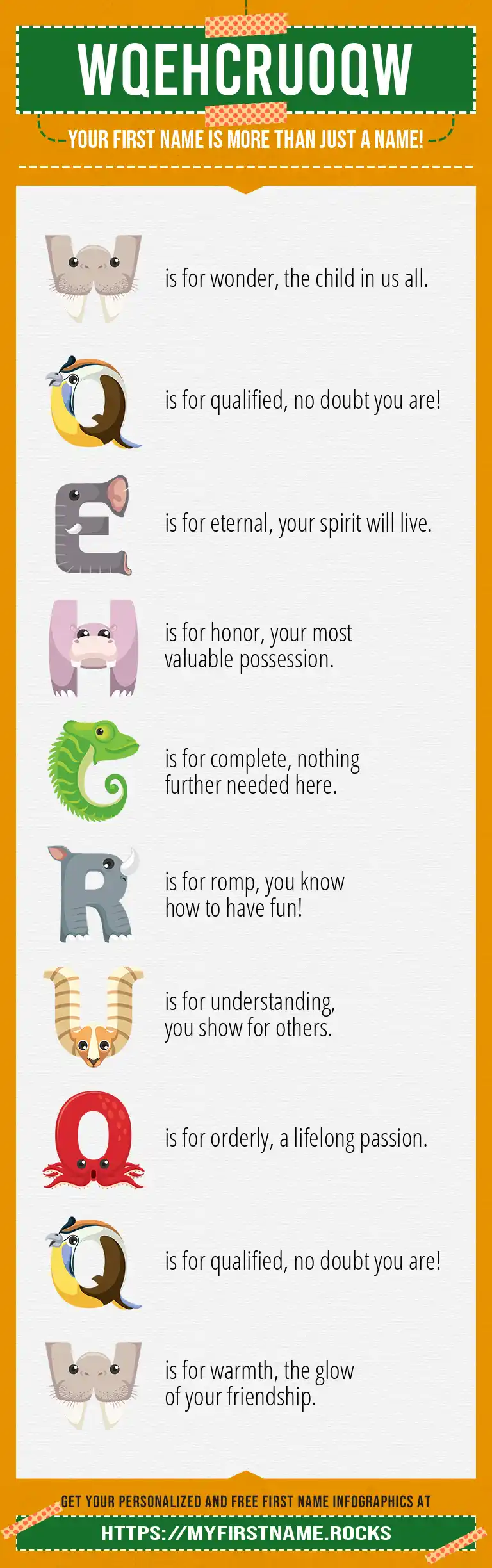 WQEHCRUOQW

YOUR FIRST NAME IS MORE THAN JUST A NAME!

W is for wonder, the child in us all.

Q is for qualified, no doubt you are!

E is for eternal, your spirit will live.

H is for honor, your most valuable possession.

C is for complete, nothing further needed here.

R is for romp, you know how to have fun!

U is for understanding, you show for others.

O is for orderly, a lifelong passion.

Q is for qualified, no doubt you are!

W is for warmth, the glow of your friendship.

GET YOUR PERSONALIZED AND FREE FIRST NAME INFOGRAPHICS AT

HTTPS://MYFIRSTNAME.ROCKS