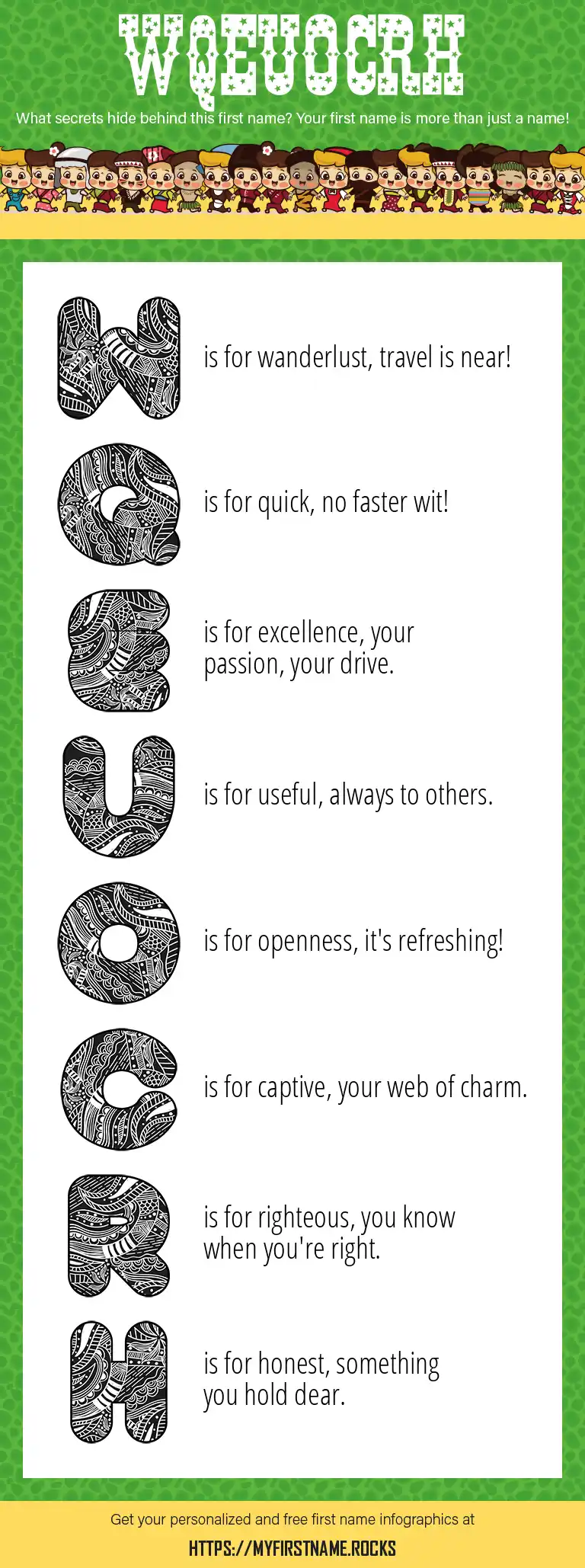 WQEUOCRH

What secrets hide behind this first name? Your first name is more than just a name!

W is for wanderlust, travel is near!

Q is for quick, no faster wit!

E is for excellence, your passion, your drive.

U is for useful, always to others.

O is for openness, it's refreshing!

C is for captive, your web of charm.

R is for righteous, you know when you're right.

H is for honest, something you hold dear.

Get your personalized and free first name infographics at

HTTPS://MYFIRSTNAME.ROCKS