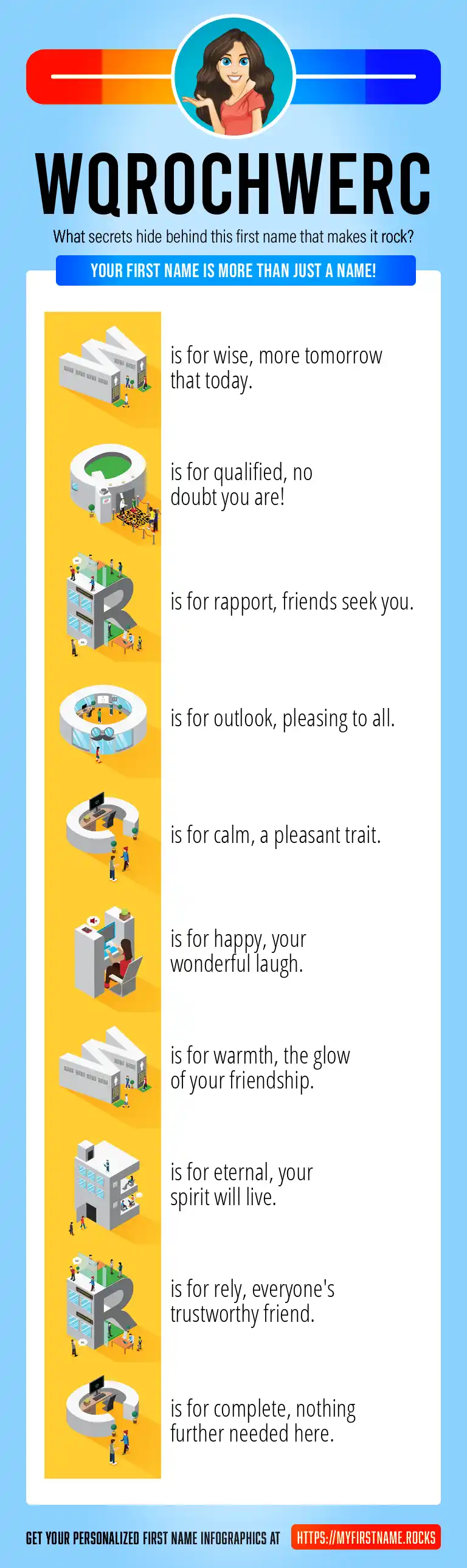 WQROCHWERC

What secrets hide behind this first name that makes it rock?

YOUR FIRST NAME IS MORE THAN JUST A NAME!

W is for wise, more tomorrow that today.

Q is for qualified, no doubt you are!

R is for rapport, friends seek you.

O is for outlook, pleasing to all.

C is for calm, a pleasant trait.

H is for happy, your wonderful laugh.

W is for warmth, the glow of your friendship.

E is for eternal, your spirit will live.

R is for rely, everyone's trustworthy friend.

C is for complete, nothing further needed here.

GET YOUR PERSONALIZED FIRST NAME INFOGRAPHICS AT HTTPS://MYFIRSTNAME.ROCKS