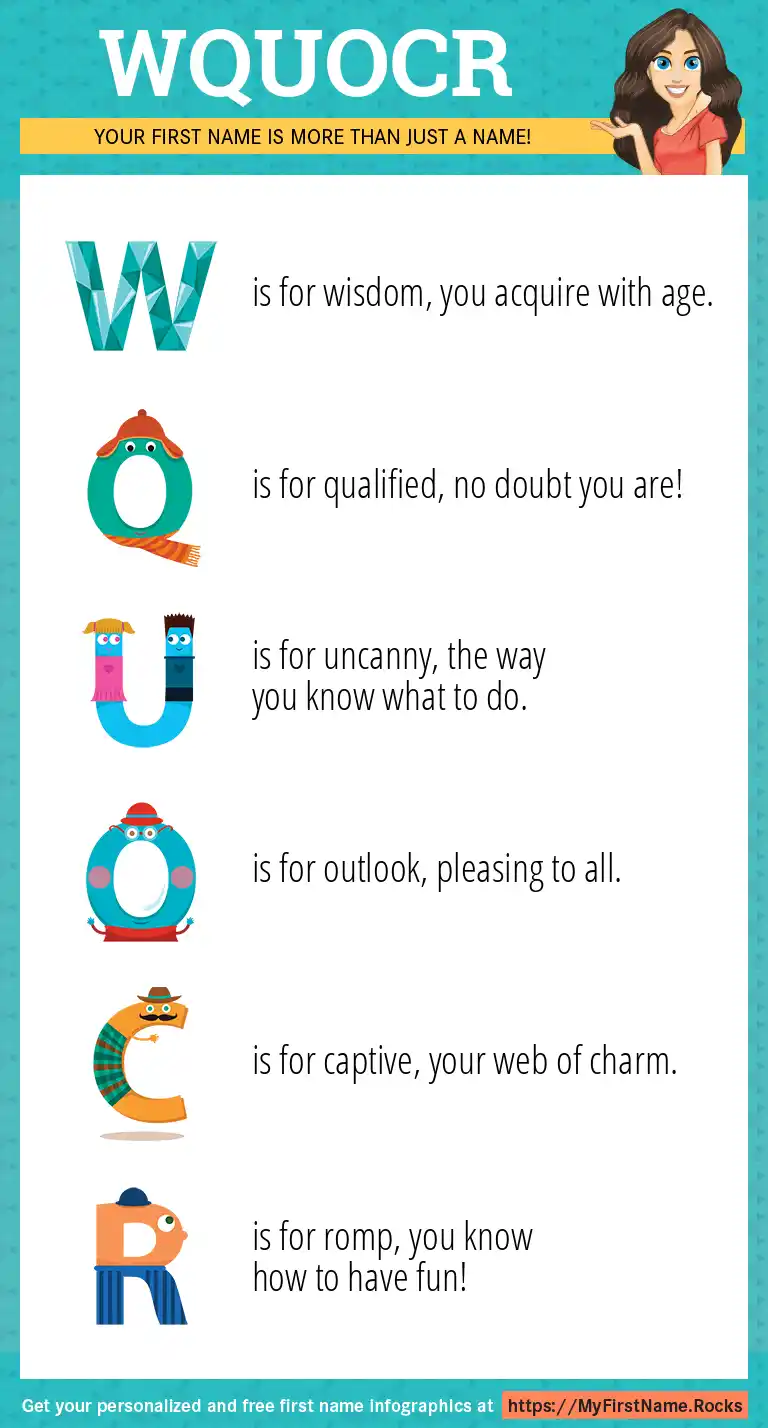 WQUOCR

YOUR FIRST NAME IS MORE THAN JUST A NAME!

W is for wisdom, you acquire with age.

Q is for qualified, no doubt you are!

U is for uncanny, the way you know what to do.

O is for outlook, pleasing to all.

C is for captive, your web of charm.

R is for romp, you know how to have fun!

Get your personalized and free first name infographics at https://MyFirstName.Rocks