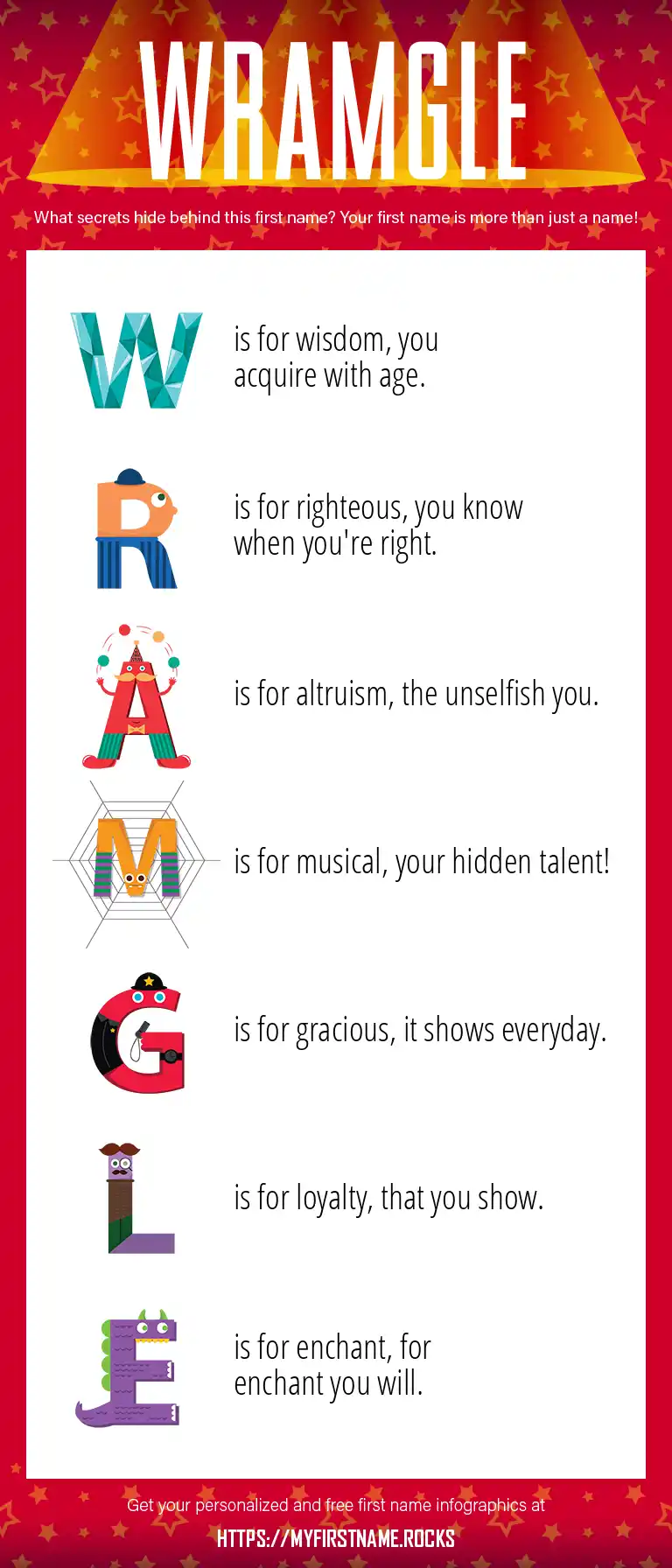 WRAMGLE

What secrets hide behind this first name? Your first name is more than just a name!

W is for wisdom, you acquire with age.

R is for righteous, you know when you're right.

A is for altruism, the unselfish you.

M is for musical, your hidden talent!

G is for gracious, it shows everyday.

L is for loyalty, that you show.

E is for enchant, for enchant you will.

Get your personalized and free first name infographics at
HTTPS://MYFIRSTNAME.ROCKS