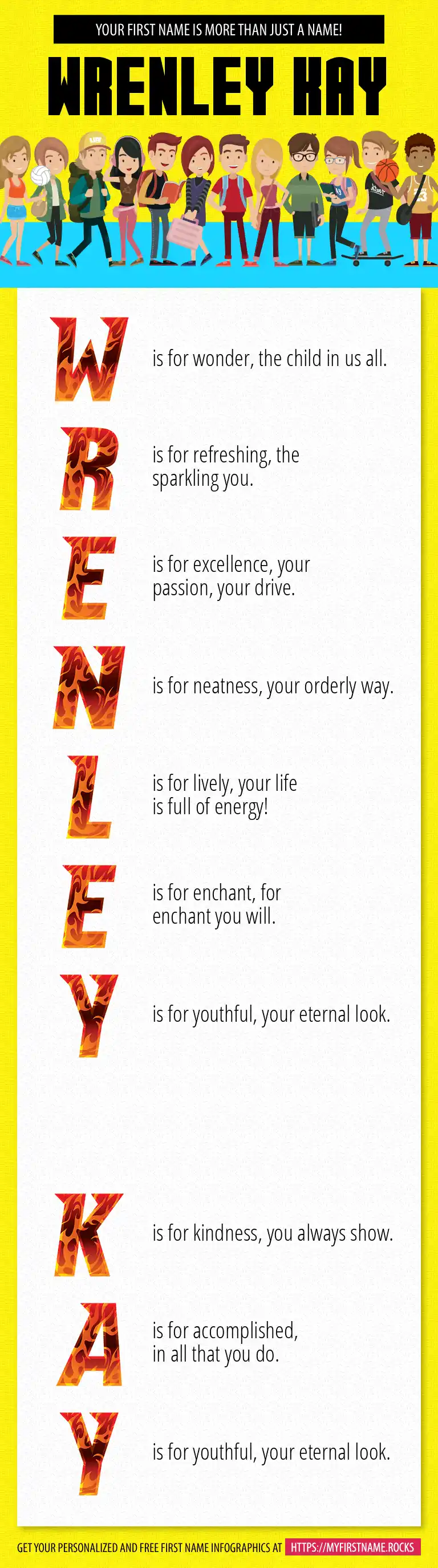 YOUR FIRST NAME IS MORE THAN JUST A NAME!

WRENLEY KAY

W is for wonder, the child in us all.

R is for refreshing, the sparkling you.

E is for excellence, your passion, your drive.

N is for neatness, your orderly way.

L is for lively, your life is full of energy!

E is for enchant, for enchant you will.

Y is for youthful, your eternal look.

K is for kindness, you always show.

A is for accomplished, in all that you do.

Y is for youthful, your eternal look.

GET YOUR PERSONALIZED AND FREE FIRST NAME INFOGRAPHICS AT HTTPS://MYFIRSTNAME.ROCKS