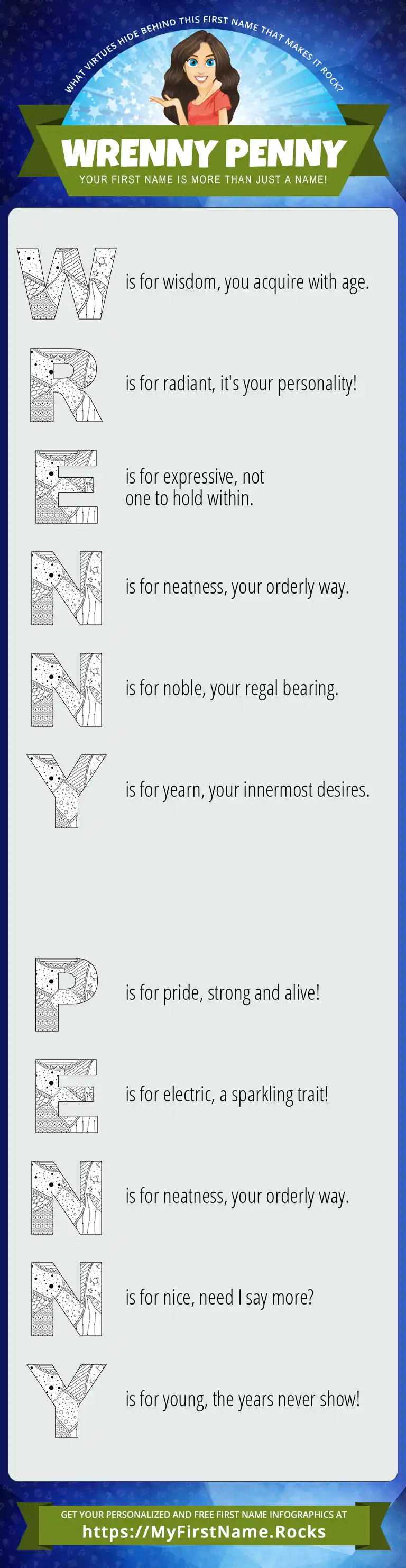 WHAT VIRTUES HIDE BEHIND THIS FIRST NAME THAT MAKES IT ROCK?

WRENNY PENNY

YOUR FIRST NAME IS MORE THAN JUST A NAME!

W is for wisdom, you acquire with age.

R is for radiant, it's your personality!

E is for expressive, not one to hold within.

N is for neatness, your orderly way.

N is for noble, your regal bearing.

Y is for yearn, your innermost desires.

P is for pride, strong and alive!

E is for electric, a sparkling trait!

N is for neatness, your orderly way.

N is for nice, need I say more?

Y is for young, the years never show!

GET YOUR PERSONALIZED AND FREE FIRST NAME INFOGRAPHICS AT

https://MyFirstName.Rocks